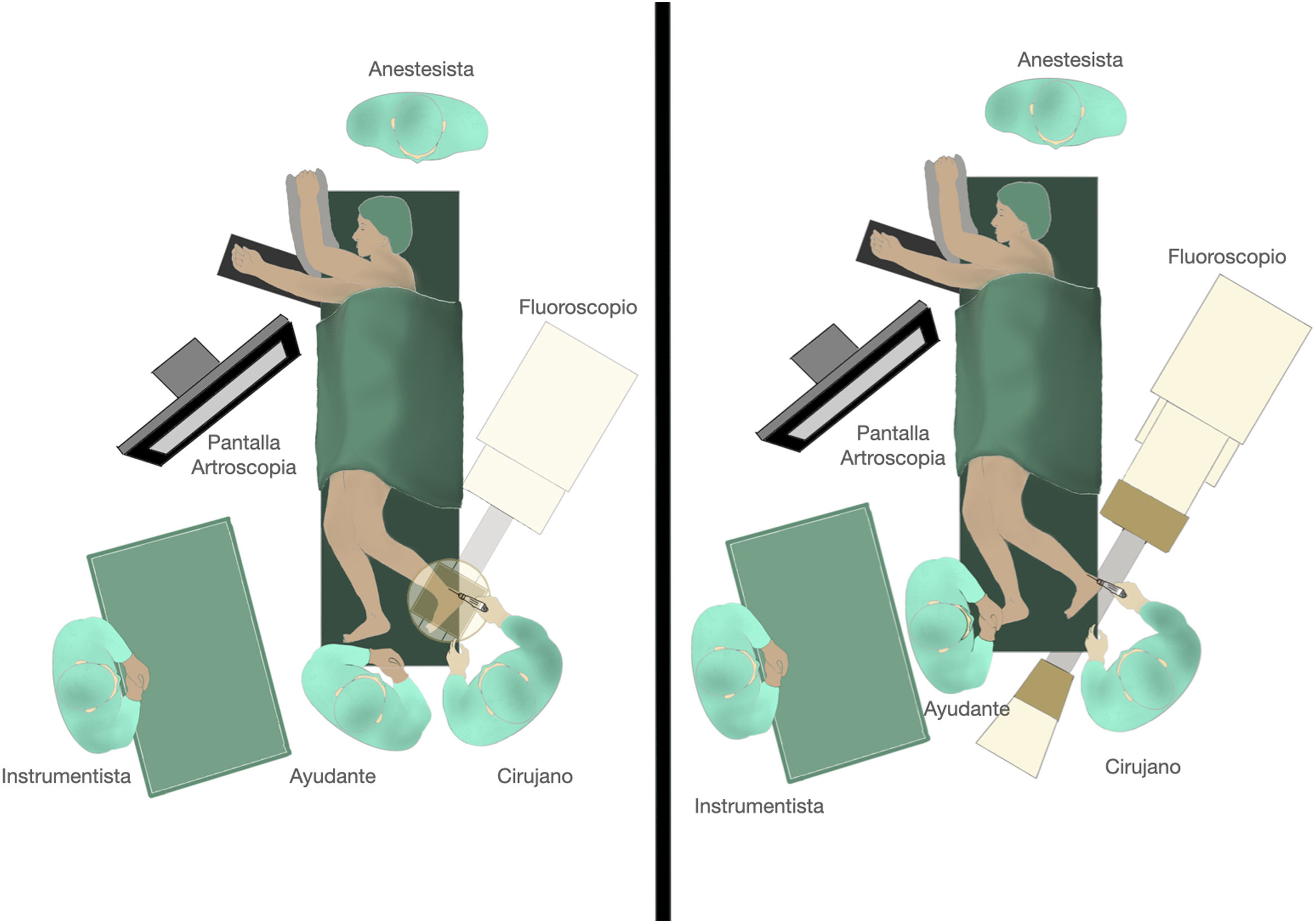 Anestesista

Fluoroscopio

Pantalla Artroscopia

Instrumentista

Ayudante

Cirujano

Anestesista

Fluoroscopio

Pantalla Artroscopia

Ayudante

Cirujano

Instrumentista