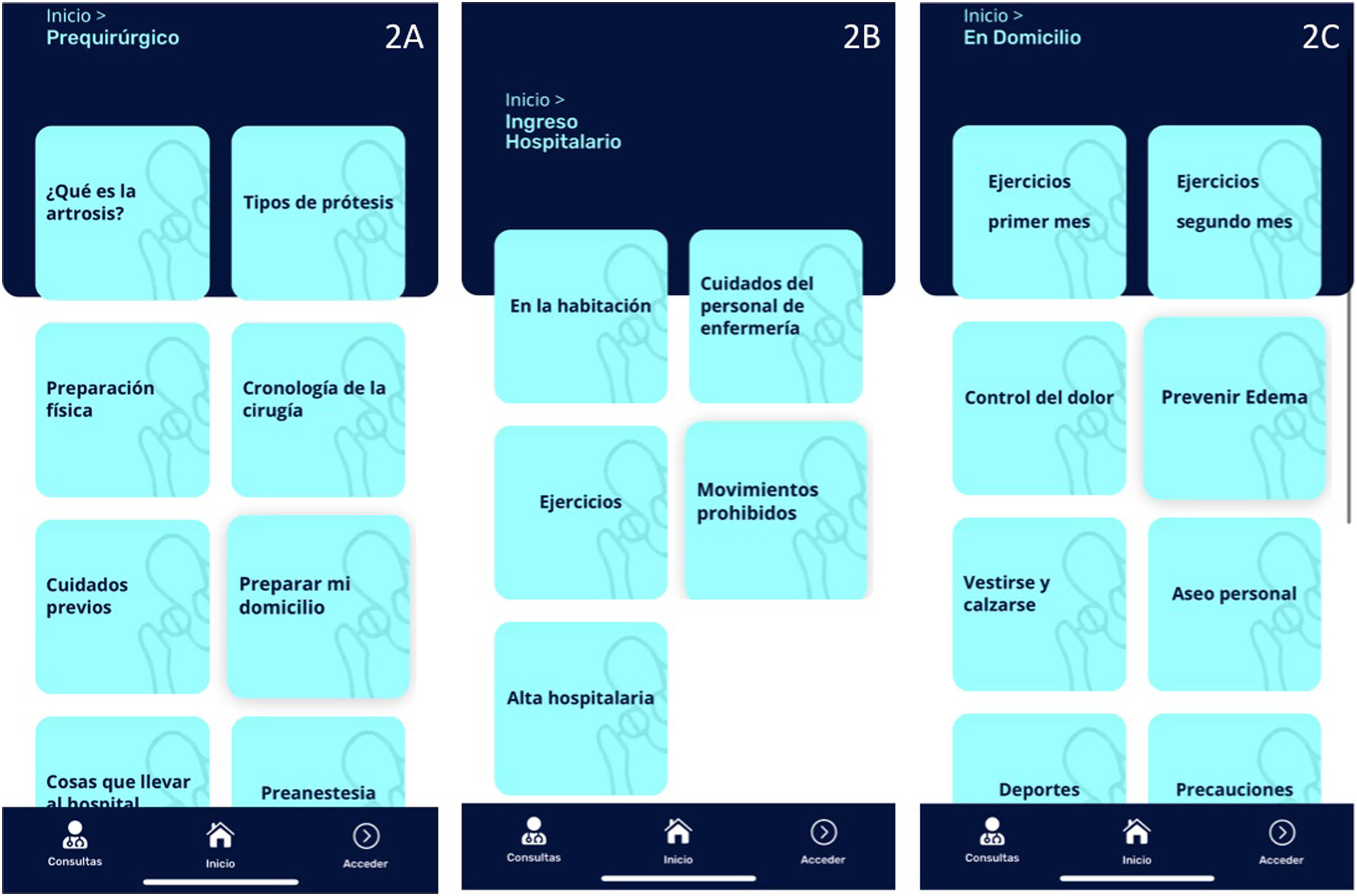 Inicio >
Prequirúrgico

2A

¿Qué es la artrosis?

Tipos de prótesis

Preparación física

Cronología de la cirugía

Cuidados previos

Preparar mi domicilio

Cosas que llevar al hospital

Preanestesia

Consultas

Inicio

Acceder

2B

Inicio >
Ingreso Hospitalario

En la habitación

Cuidados del personal de enfermería

Ejercicios

Movimientos prohibidos

Alta hospitalaria

Consultas

Inicio

Acceder

Inicio >
En Domicilio

2C

Ejercicios primer mes

Ejercicios segundo mes

Control del dolor

Prevenir Edema

Vestirse y calzarse

Aseo personal

Deportes

Precauciones

Consultas

Inicio

Acceder