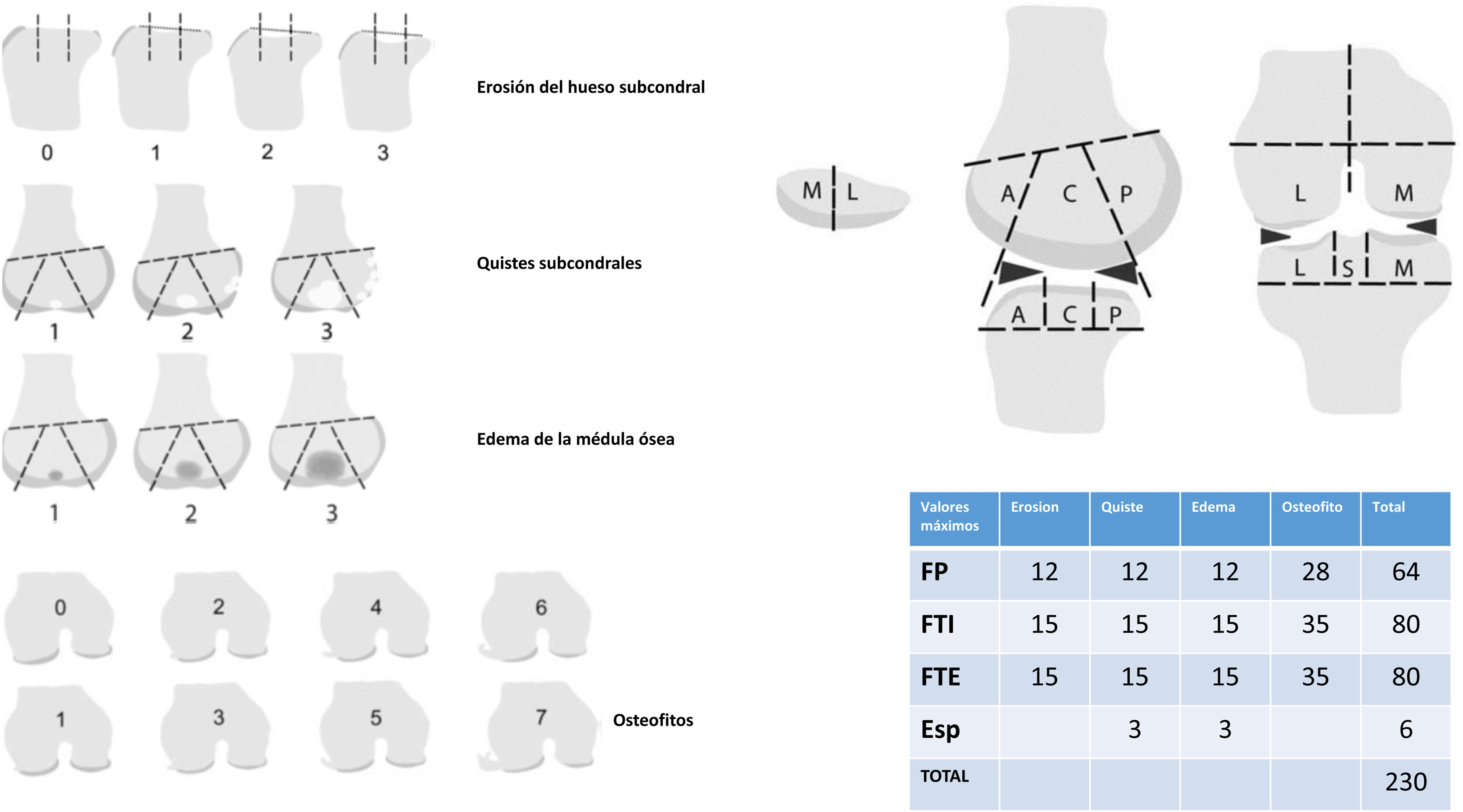 0 1 2 3

Erosión del hueso subcondral

1 2 3

Quistes subcondrales

1 2 3

Edema de la médula ósea

0 2 4 6

1 3 5 7

Osteofitos

M L

A C P

A C P

L M

L S M

| Valores máximos | Erosion | Quiste | Edema | Osteofito | Total |
|---|---|---|---|---|---|
| FP | 12 | 12 | 12 | 28 | 64 |
| FTI | 15 | 15 | 15 | 35 | 80 |
| FTE | 15 | 15 | 15 | 35 | 80 |
| Esp | | 3 | 3 | | 6 |
| TOTAL | | | | | 230 |