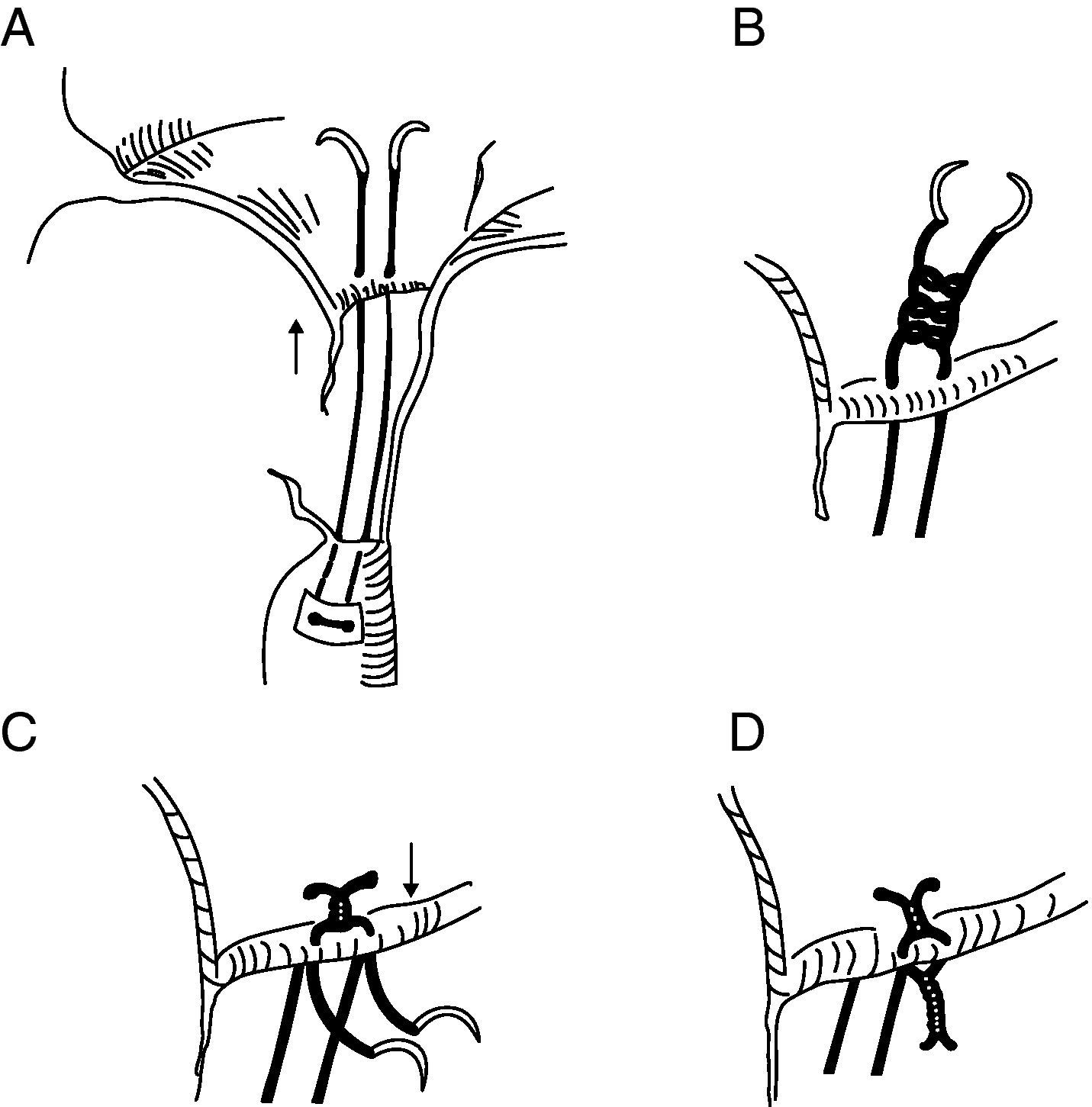 A

B

C

D