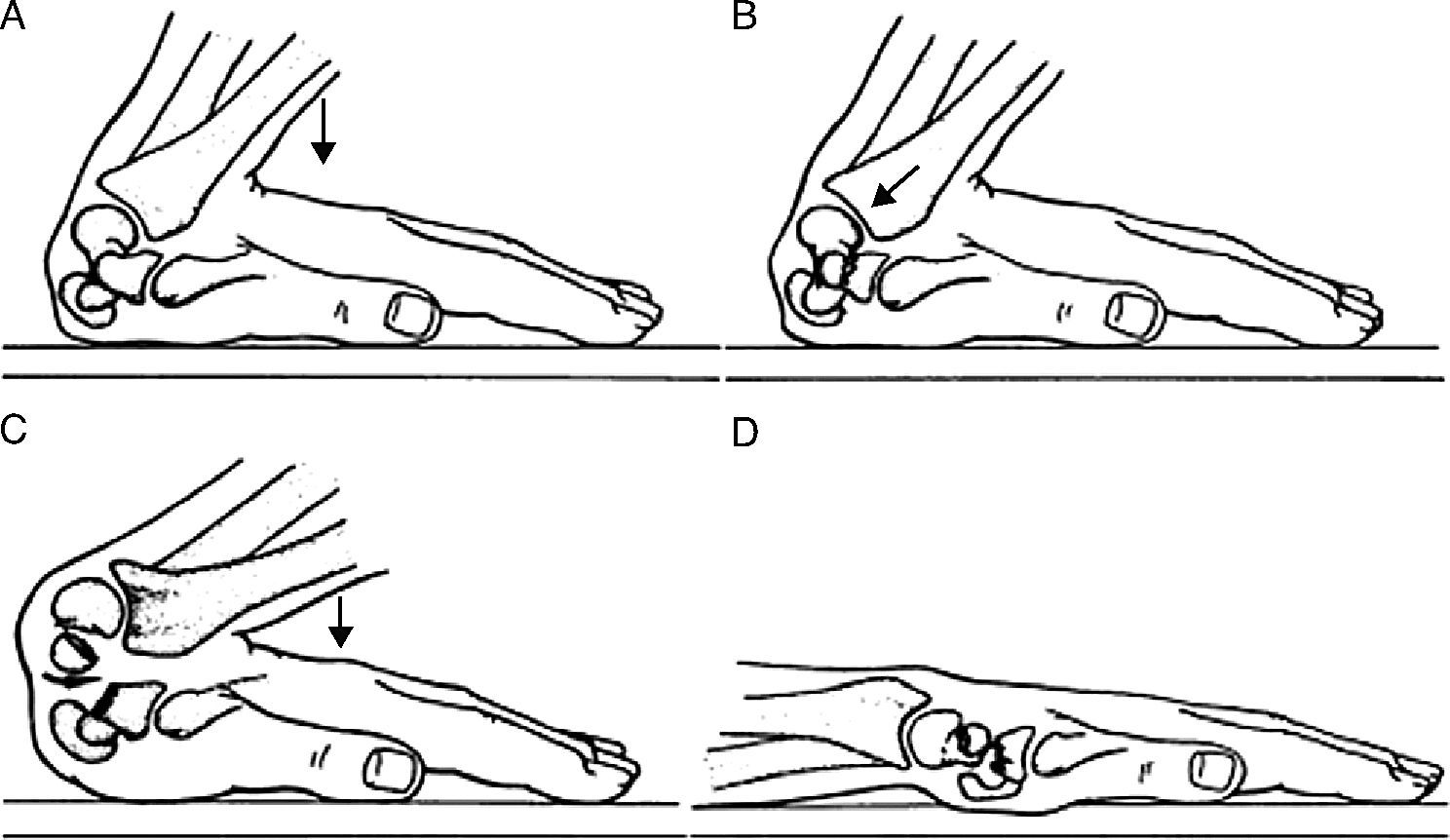 A

B

C

D