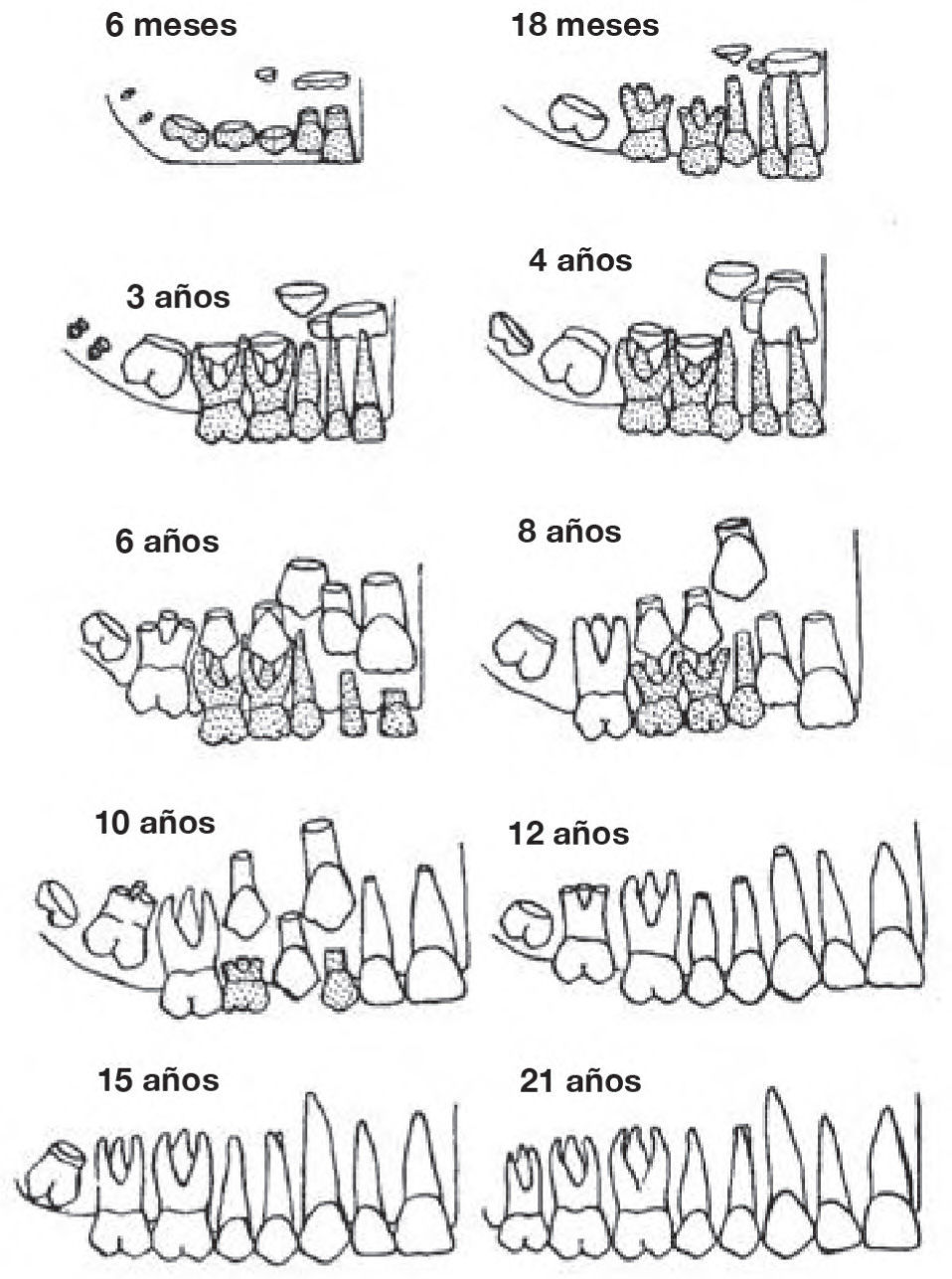 6 meses

18 meses

3 años

4 años

6 años

8 años

10 años

12 años

15 años

21 años