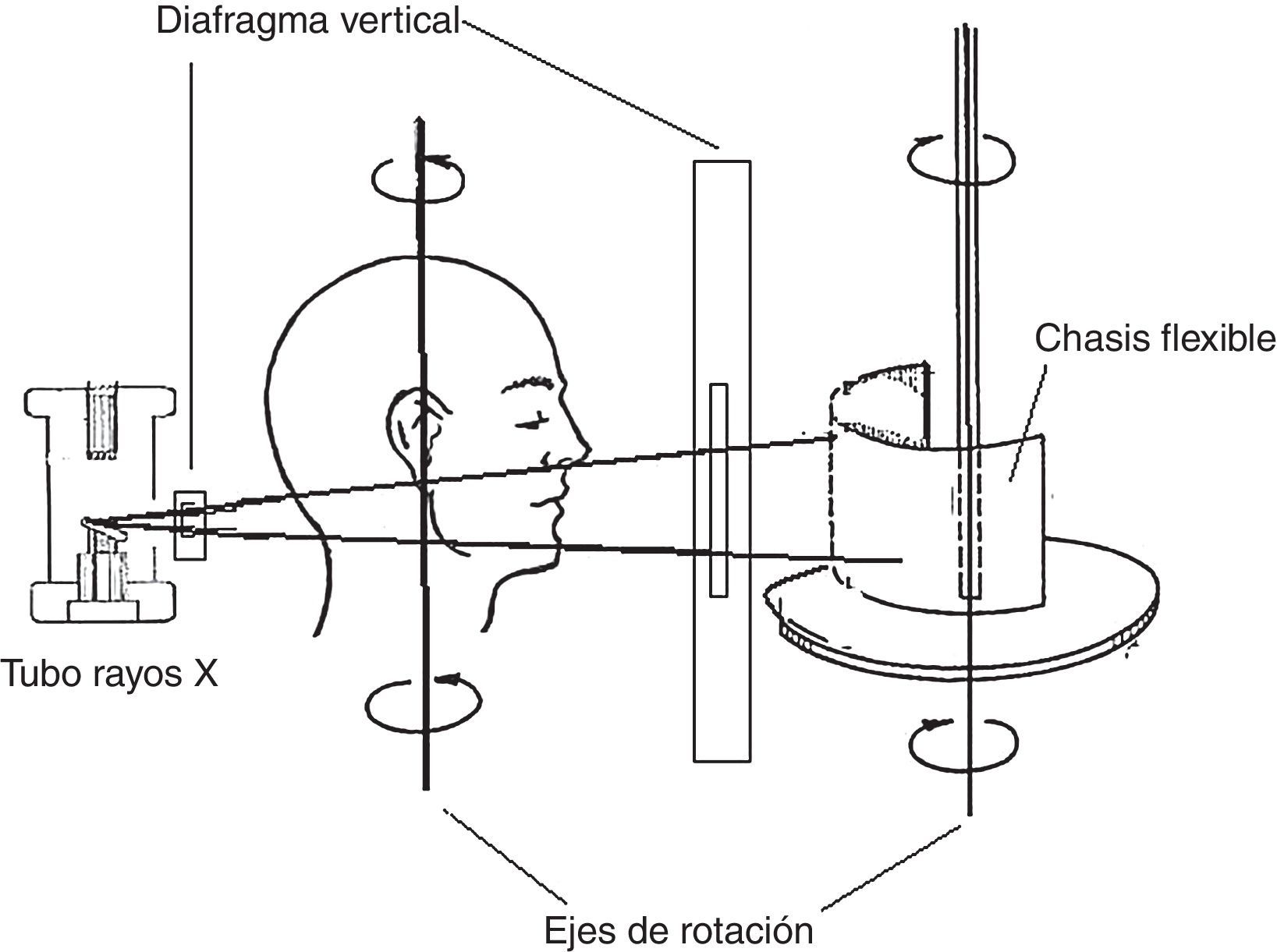 Diafragma vertical

Chasis flexible

Tubo rayos X

Ejes de rotación