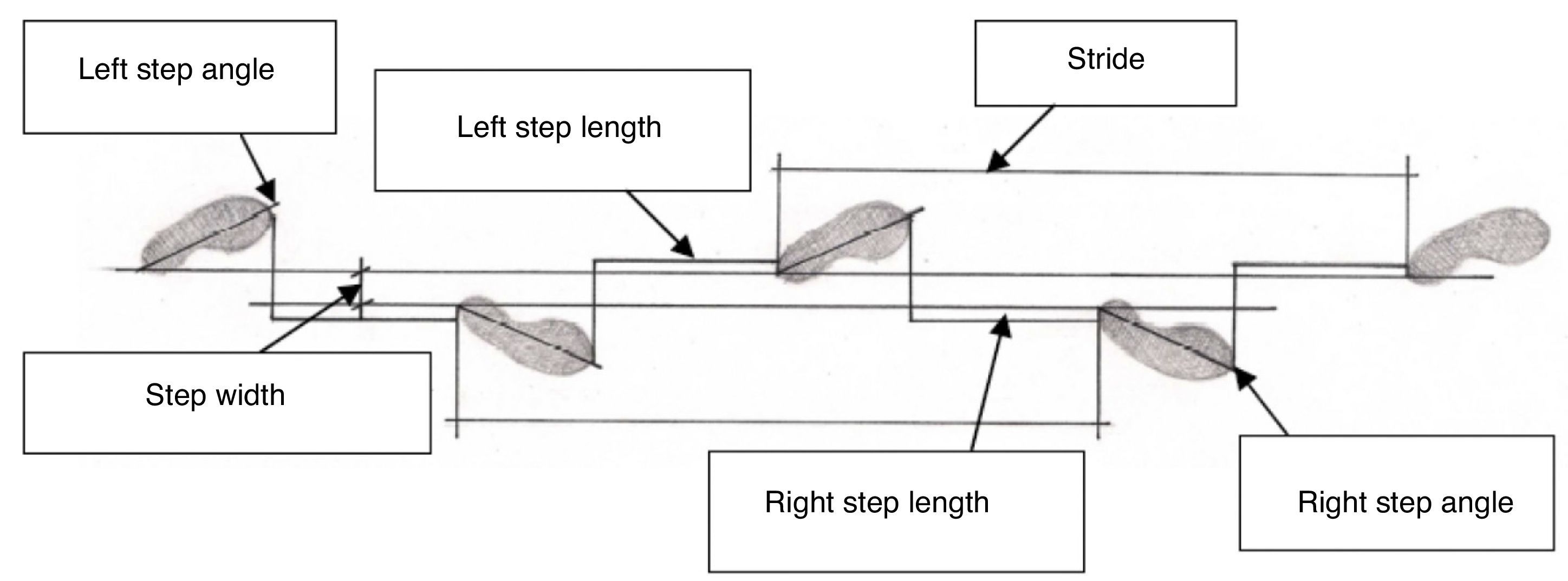 Left step angle

Left step length

Stride

Step width

Right step length

Right step angle