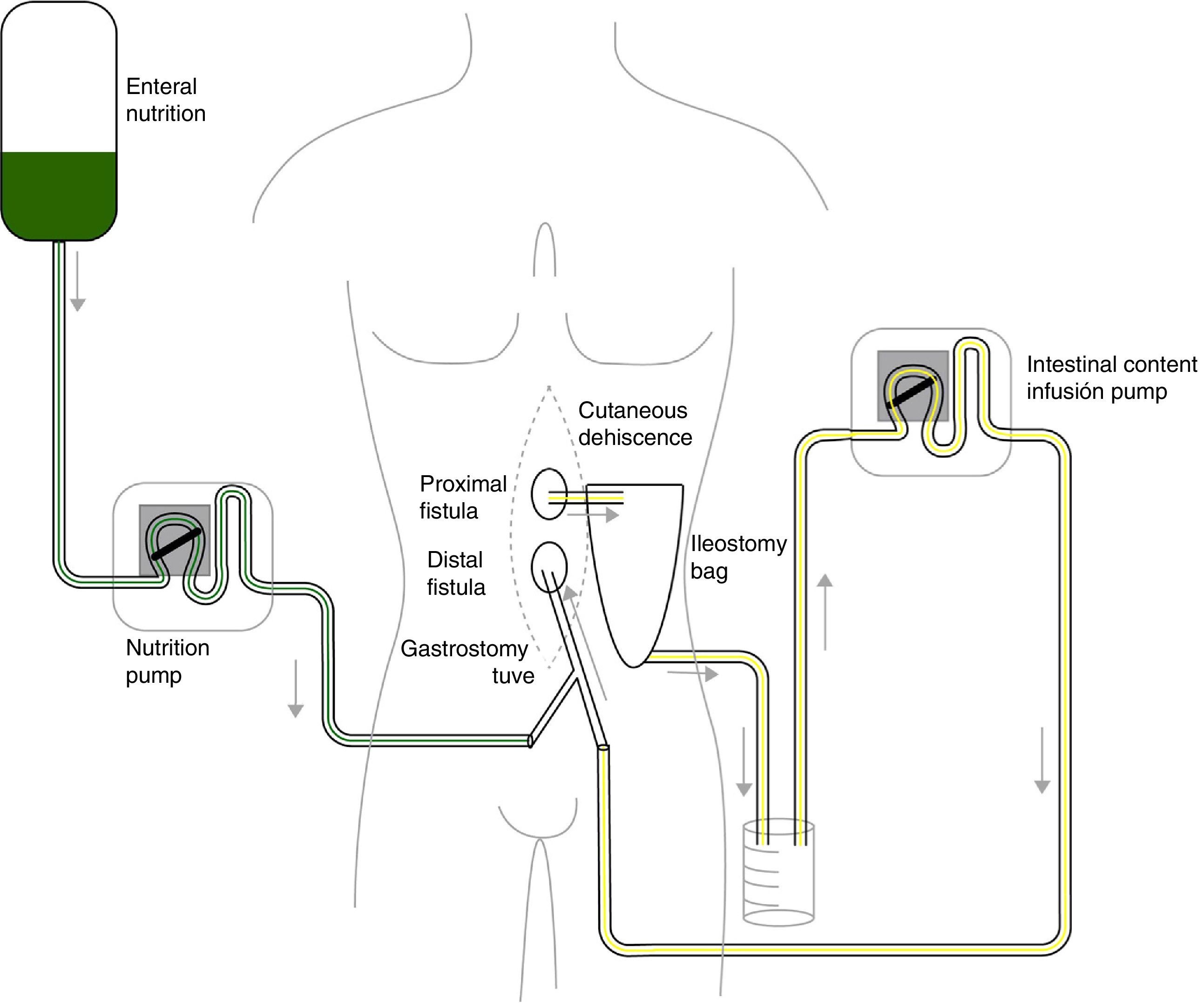 Enteral nutrition

Intestinal content infusión pump

Cutaneous dehiscence

Proximal fistula

Distal fistula

Ileostomy bag

Nutrition pump

Gastrostomy tuve