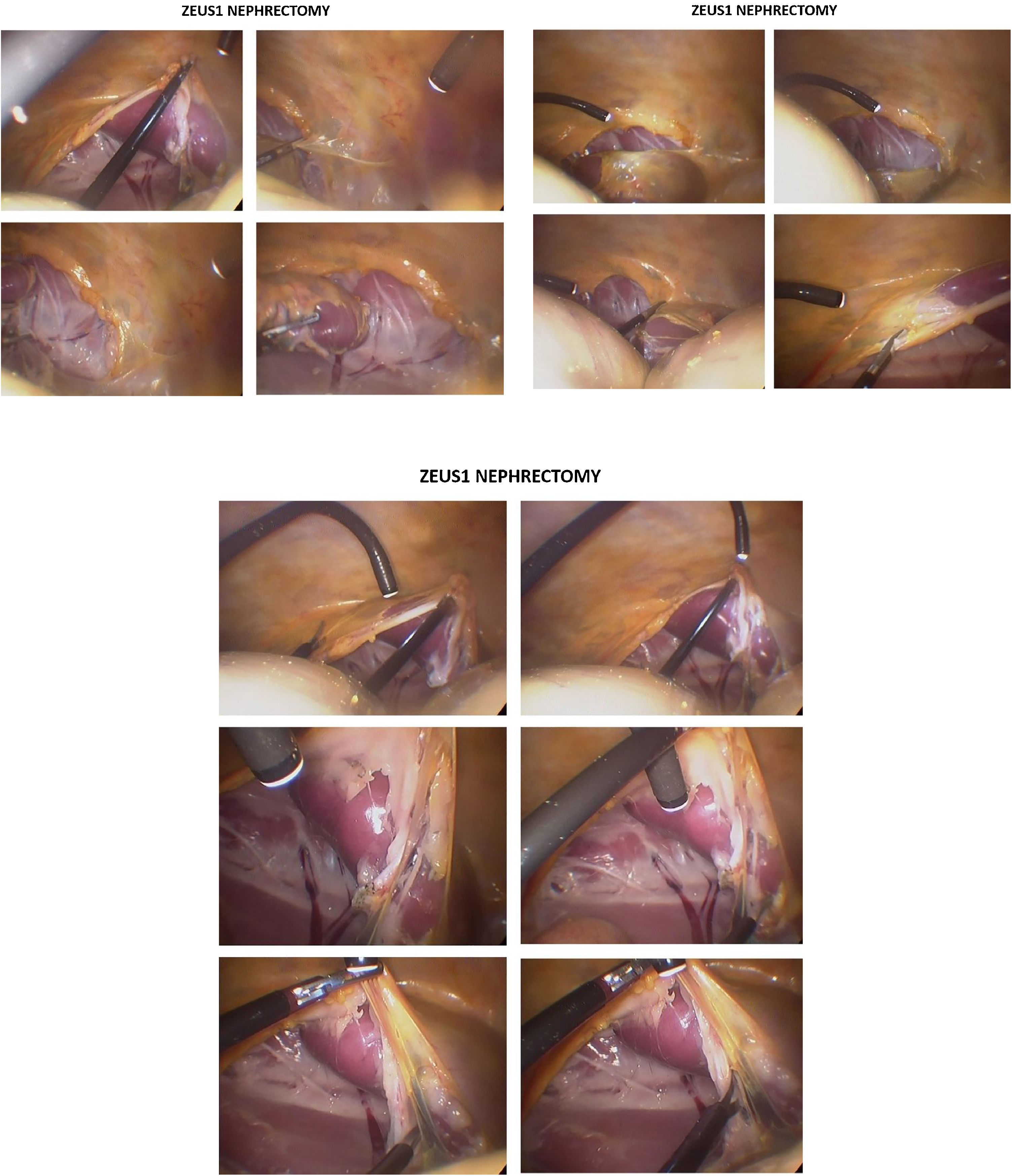 ZEUS1 NEPHRECTOMY

ZEUS1 NEPHRECTOMY

ZEUS1 NEPHRECTOMY