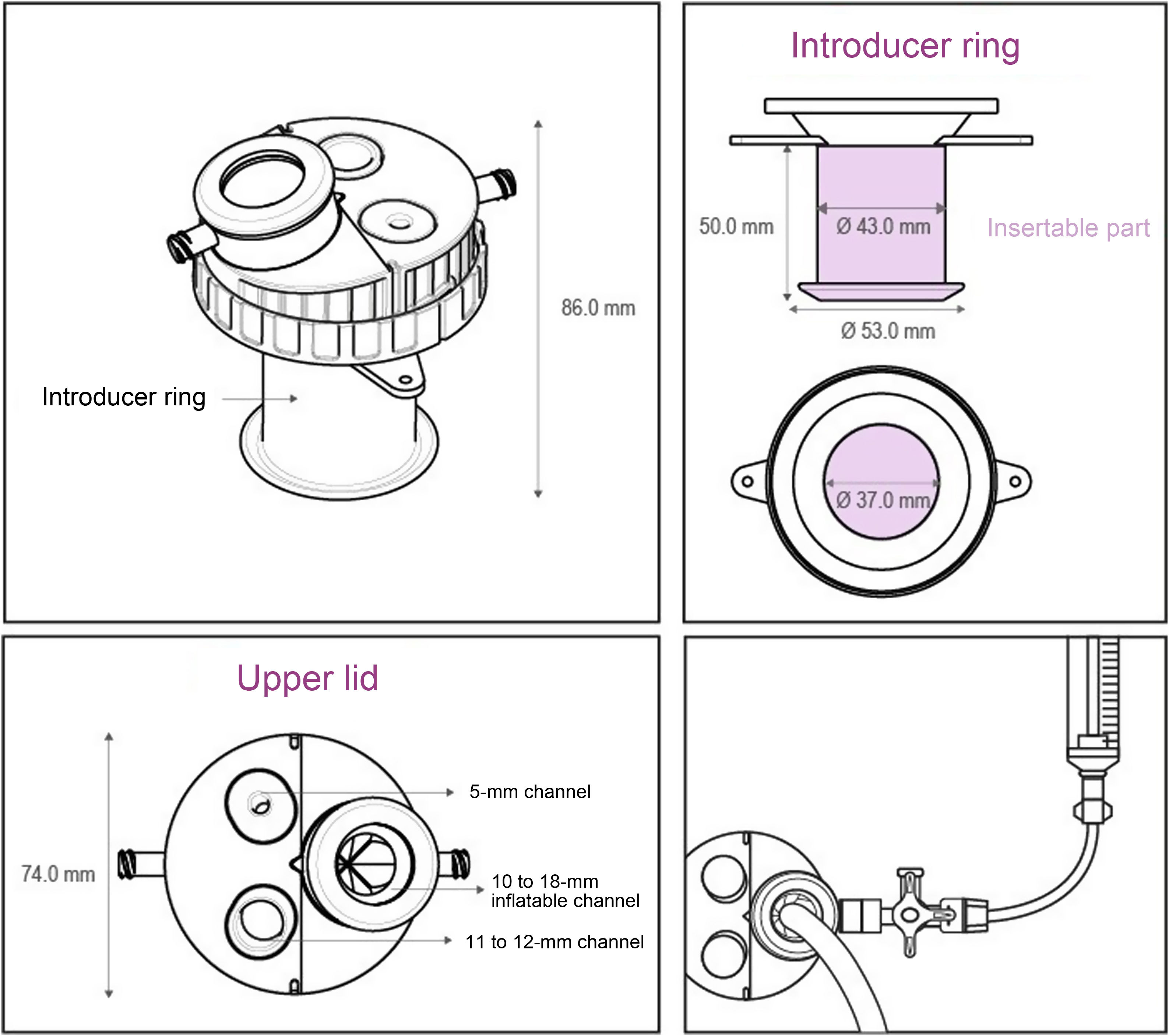 86.0 mm

Introducer ring

Introducer ring

50.0 mm

Ø 43.0 mm

Insertable part

Ø 53.0 mm

Ø 37.0 mm

Upper lid

74.0 mm

5-mm channel

10 to 18-mm inflatable channel

11 to 12-mm channel