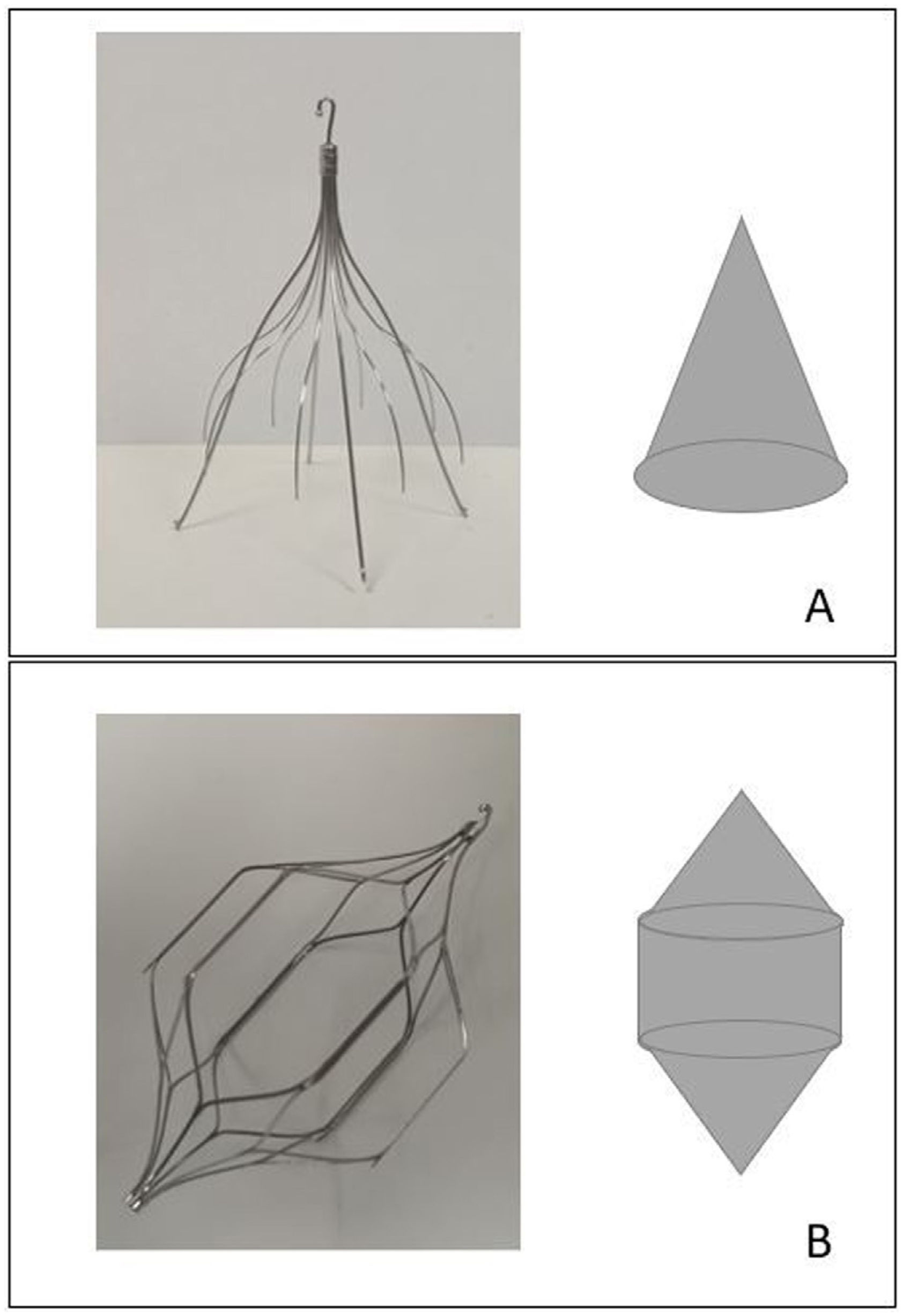 A

B