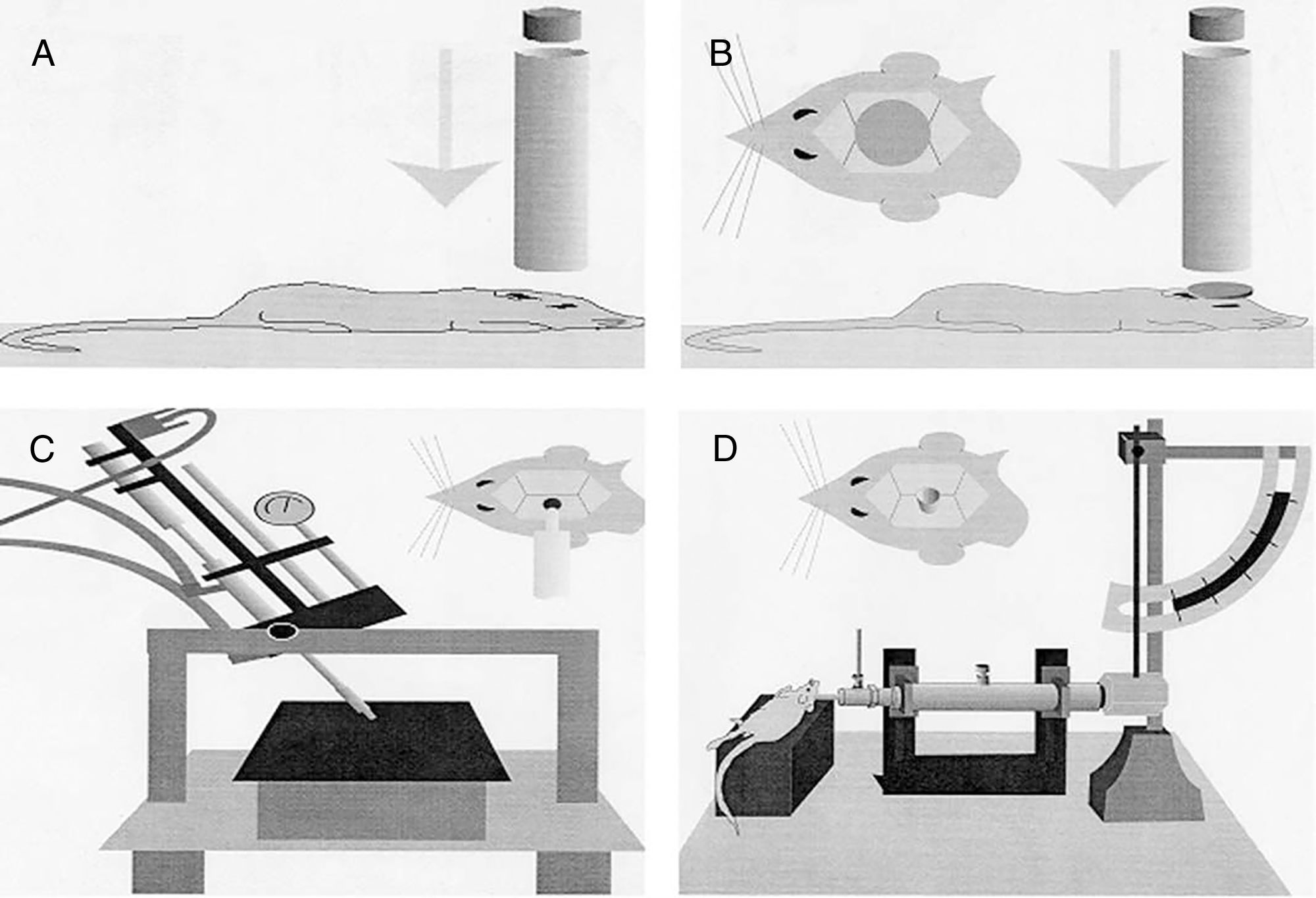 A

B

C

D