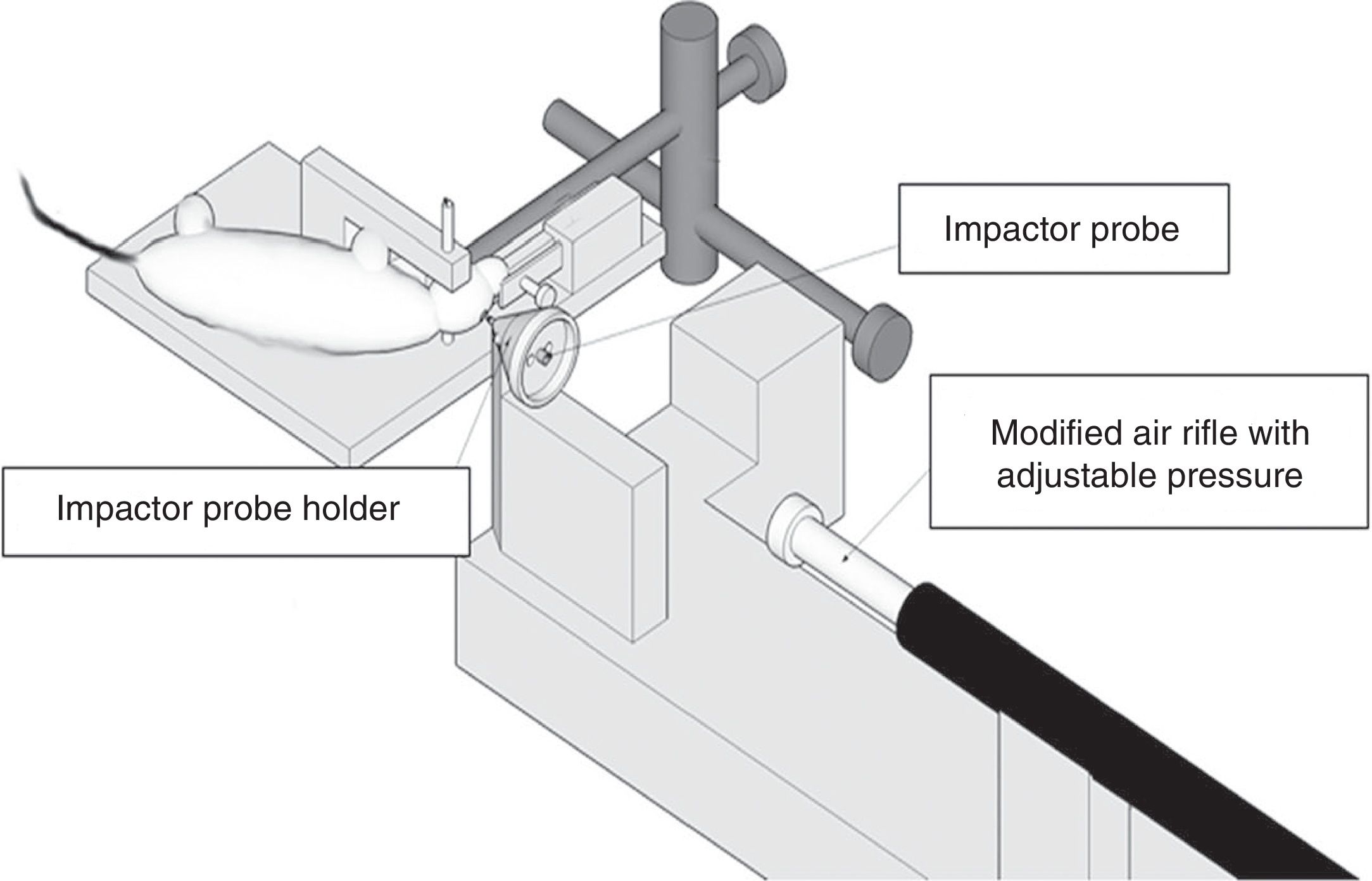 Impactor probe

Modified air rifle with adjustable pressure

Impactor probe holder