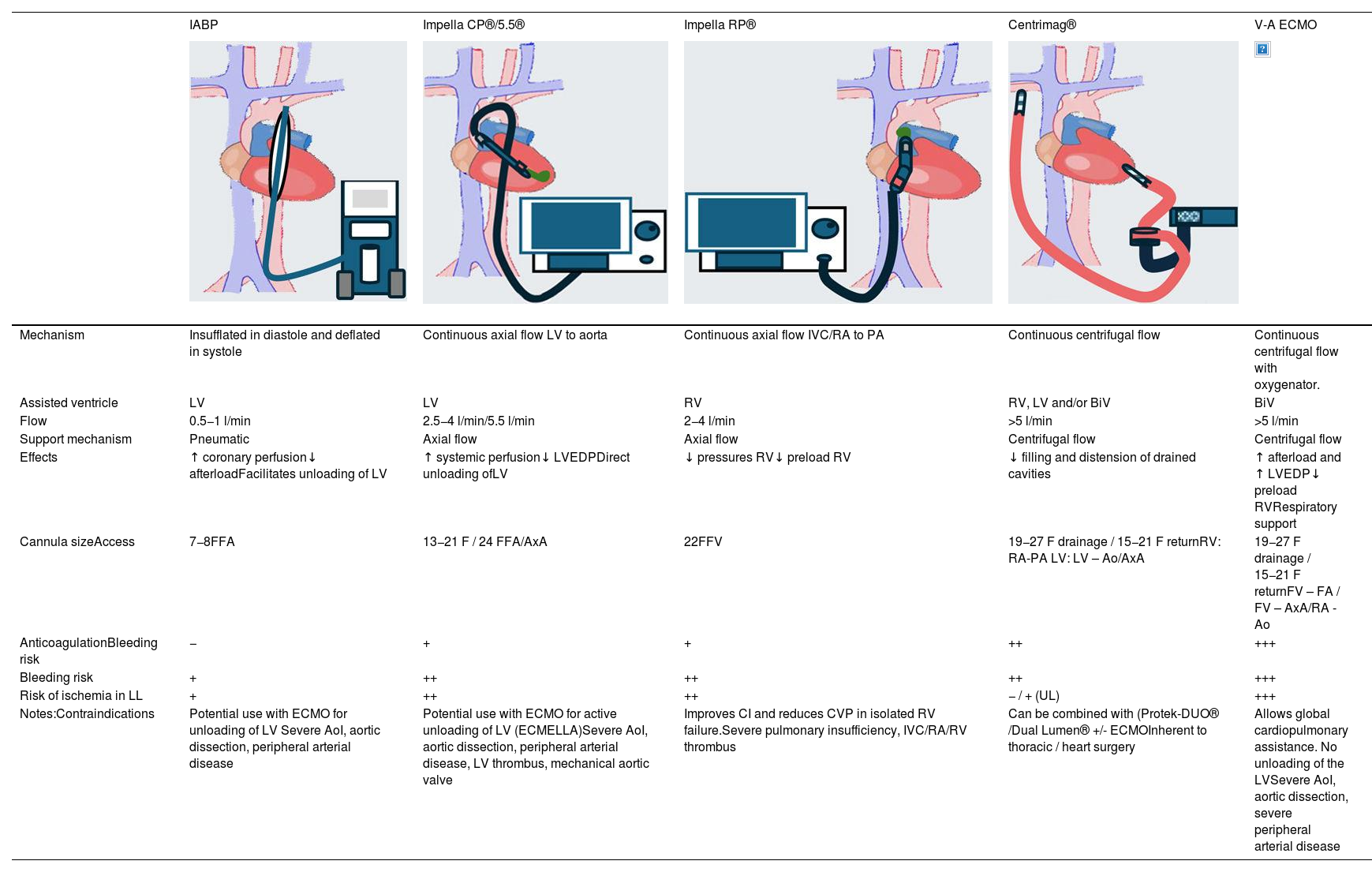 |  | IABP | Impella CP®/5.5® | Impella RP® | Centrimag® | V-A ECMO |
|---|---|---|---|---|---|
| Mechanism | Insufflated in diastole and deflated in systole | Continuous axial flow LV to aorta | Continuous axial flow IVC/RA to PA | Continuous centrifugal flow | Continuous centrifugal flow with oxygenator. |
| Assisted ventricle | LV | LV | RV | RV, LV and/or BiV | BiV |
| Flow | 0.5–1 l/min | 2.5–4 l/min/5.5 l/min | 2–4 l/min | >5 l/min | >5 l/min |
| Support mechanism | Pneumatic | Axial flow | Axial flow | Centrifugal flow | Centrifugal flow |
| Effects | ↑ coronary perfusion↓ afterloadFacilitates unloading of LV | ↑ systemic perfusion↓ LVEDPDirect unloading ofLV | ↓ pressures RV↓ preload RV | ↓ filling and distension of drained cavities | ↑ afterload and ↑ LVEDP↓ preload RVRespiratory support |
| Cannula sizeAccess | 7–8FFA | 13–21 F / 24 FFA/AxA | 22FFV | 19–27 F drainage / 15–21 F returnRV: RA-PA LV: LV – Ao/AxA | 19–27 F drainage / 15–21 F returnFV – FA / FV – AxA/RA - Ao |
| AnticoagulationBleeding risk | – | + | + | ++ | +++ |
| Bleeding risk | + | ++ | ++ | ++ | +++ |
| Risk of ischemia in LL | + | ++ | ++ | – / + (UL) | +++ |
| Notes:Contraindications | Potential use with ECMO for unloading of LV Severe AoI, aortic dissection, peripheral arterial disease | Potential use with ECMO for active unloading of LV (ECMELLA)Severe AoI, aortic dissection, peripheral arterial disease, LV thrombus, mechanical aortic valve | Improves CI and reduces CVP in isolated RV failure.Severe pulmonary insufficiency, IVC/RA/RV thrombus | Can be combined with (Protek-DUO® /Dual Lumen® +/- ECMOInherent to thoracic / heart surgery | Allows global cardiopulmonary assistance. No unloading of the LVSevere AoI, aortic dissection, severe peripheral arterial disease |