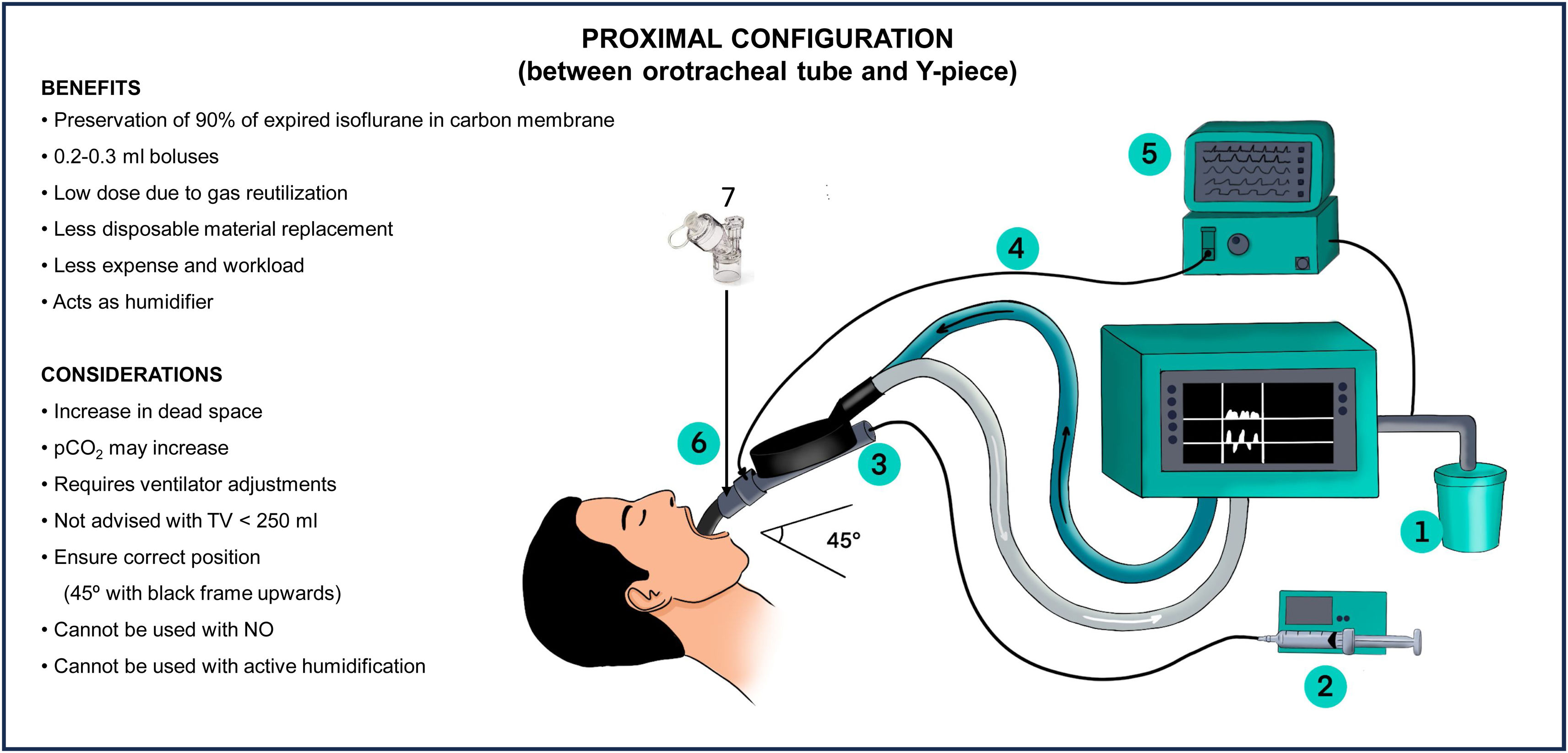 PROXIMAL CONFIGURATION
(between orotracheal tube and Y-piece)

BENEFITS
• Preservation of 90% of expired isoflurane in carbon membrane
• 0.2-0.3 ml boluses
• Low dose due to gas reutilization
• Less disposable material replacement
• Less expense and workload
• Acts as humidifier

CONSIDERATIONS
• Increase in dead space
• $pCO_2$ may increase
• Requires ventilator adjustments
• Not advised with TV < 250 ml
• Ensure correct position
(45º with black frame upwards)
• Cannot be used with NO
• Cannot be used with active humidification

7
5
4
6
3
45°
1
2