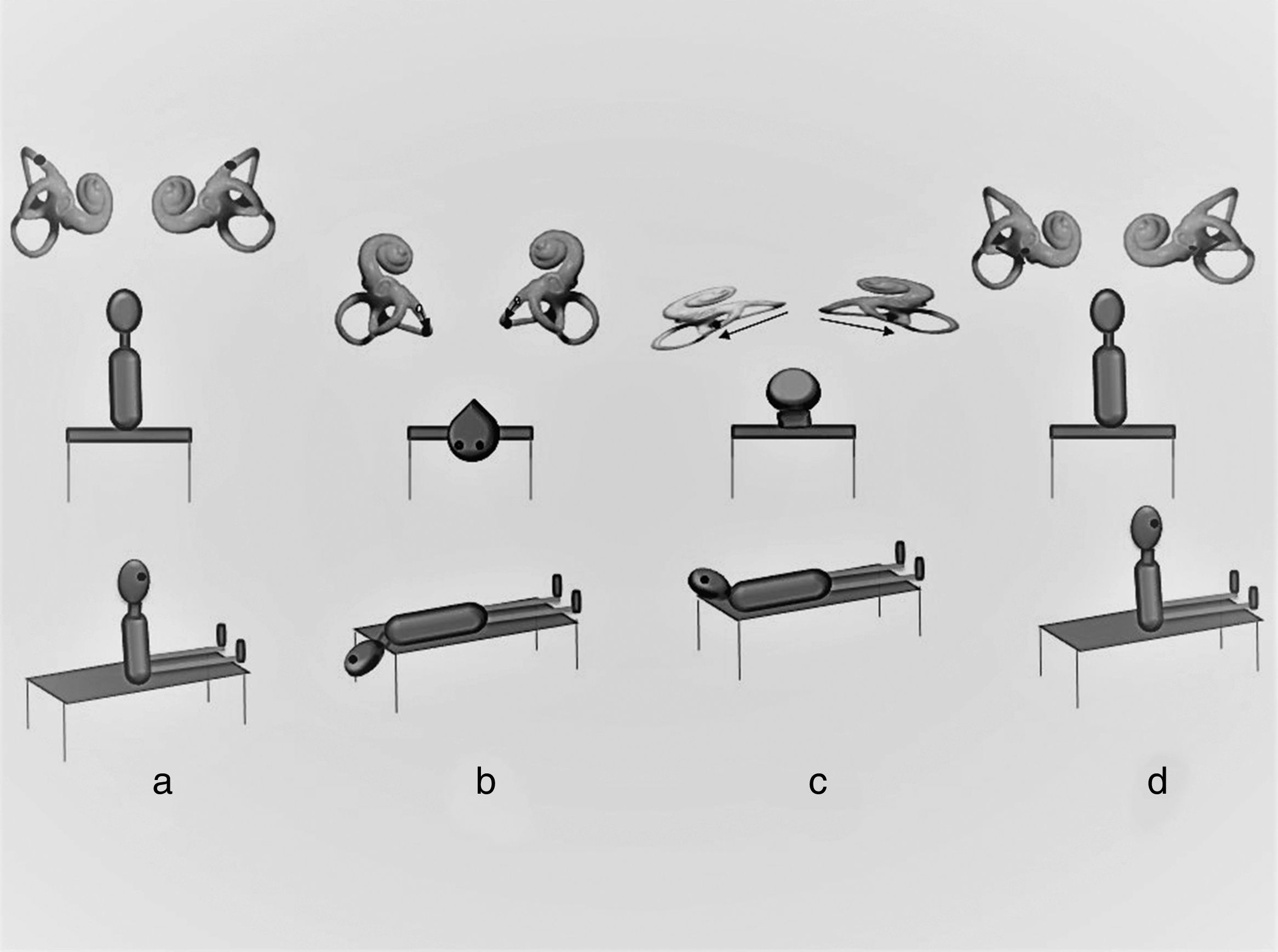 a b c d