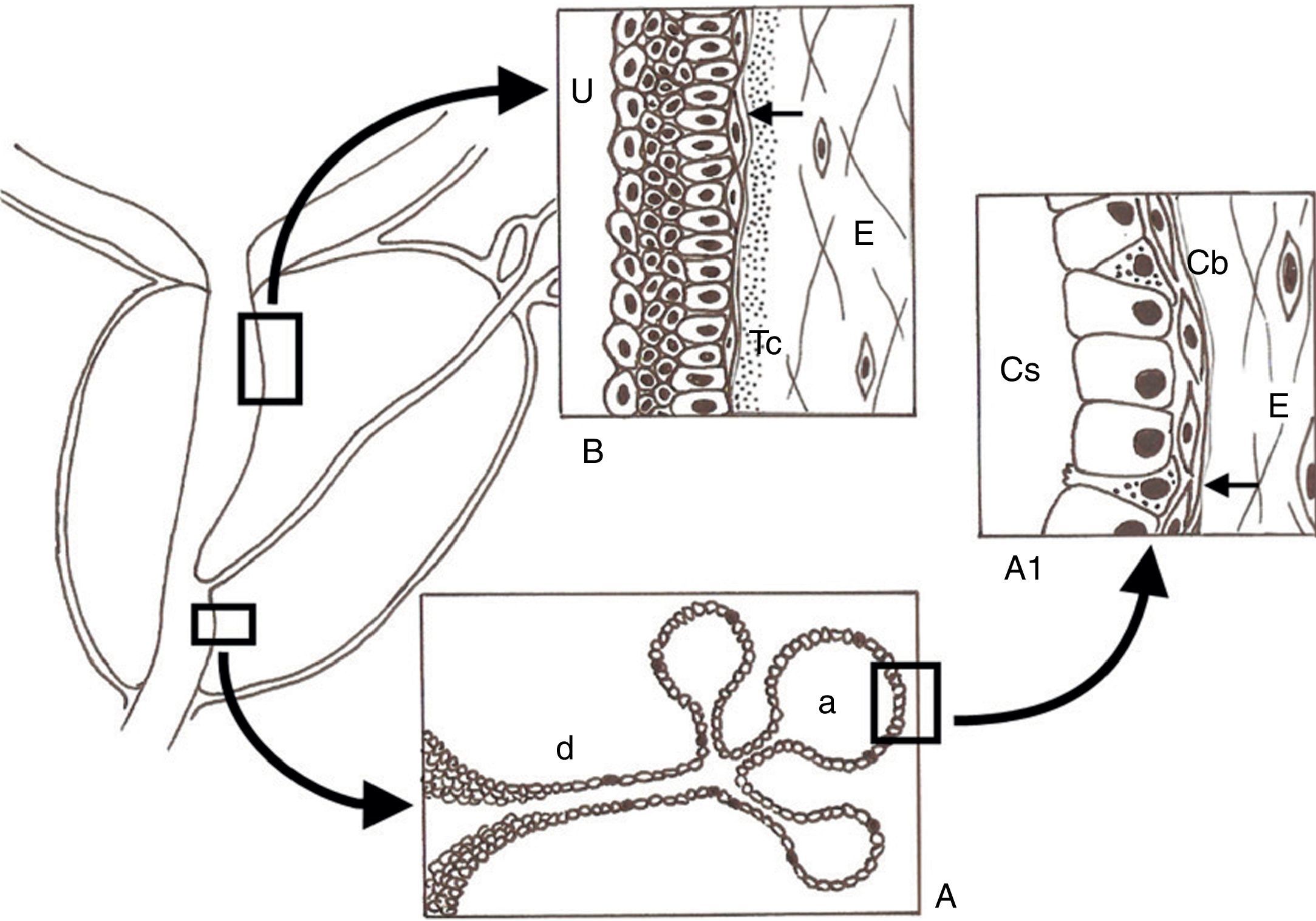 U
E
Tc
B
Cb
Cs
E
A1
a
d
A