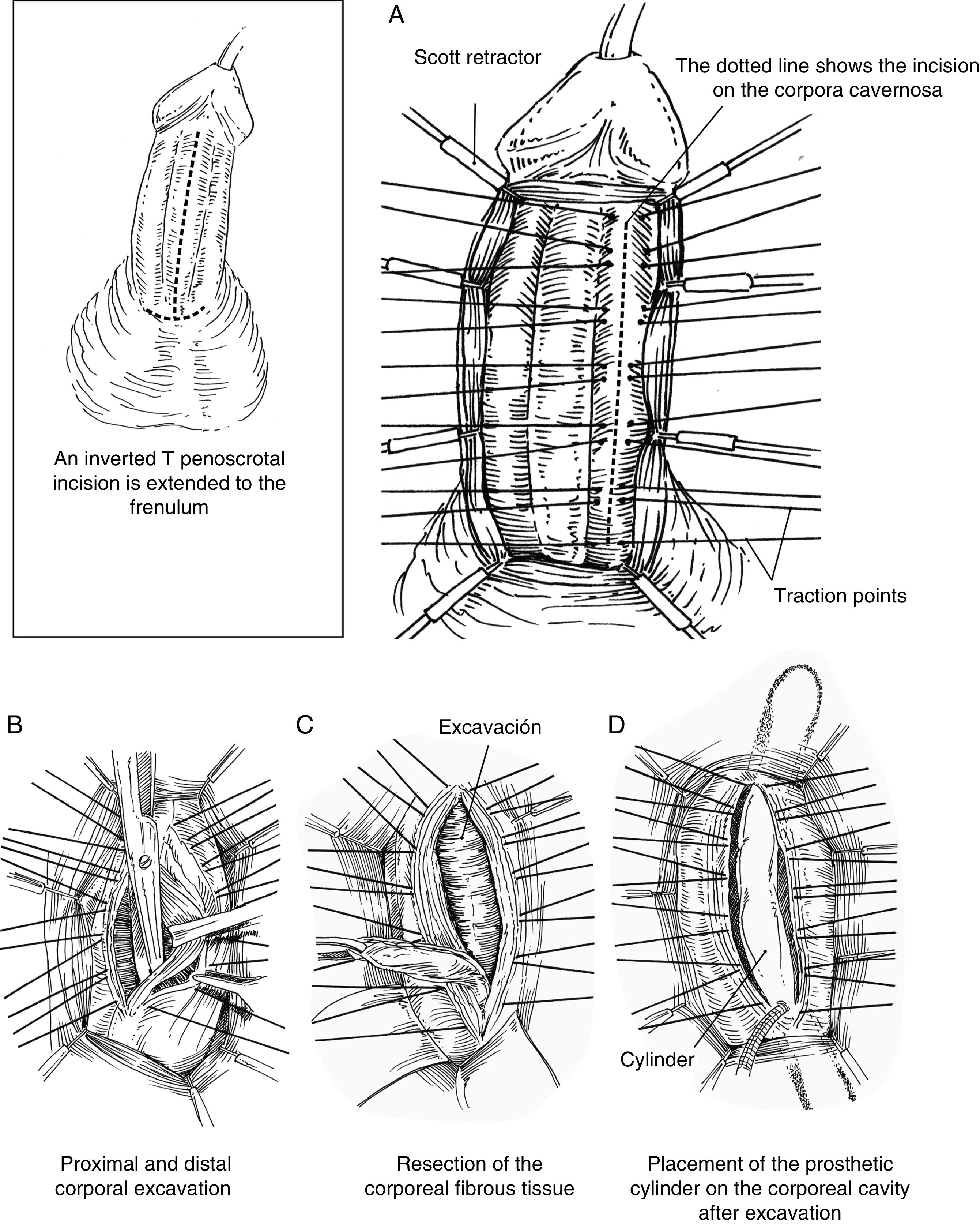 An inverted T penoscrotal incision is extended to the frenulum

A

Scott retractor

The dotted line shows the incision on the corpora cavernosa

Traction points

B

Proximal and distal corporal excavation

C

Excavación

Resection of the corporeal fibrous tissue

D

Cylinder

Placement of the prosthetic cylinder on the corporeal cavity after excavation