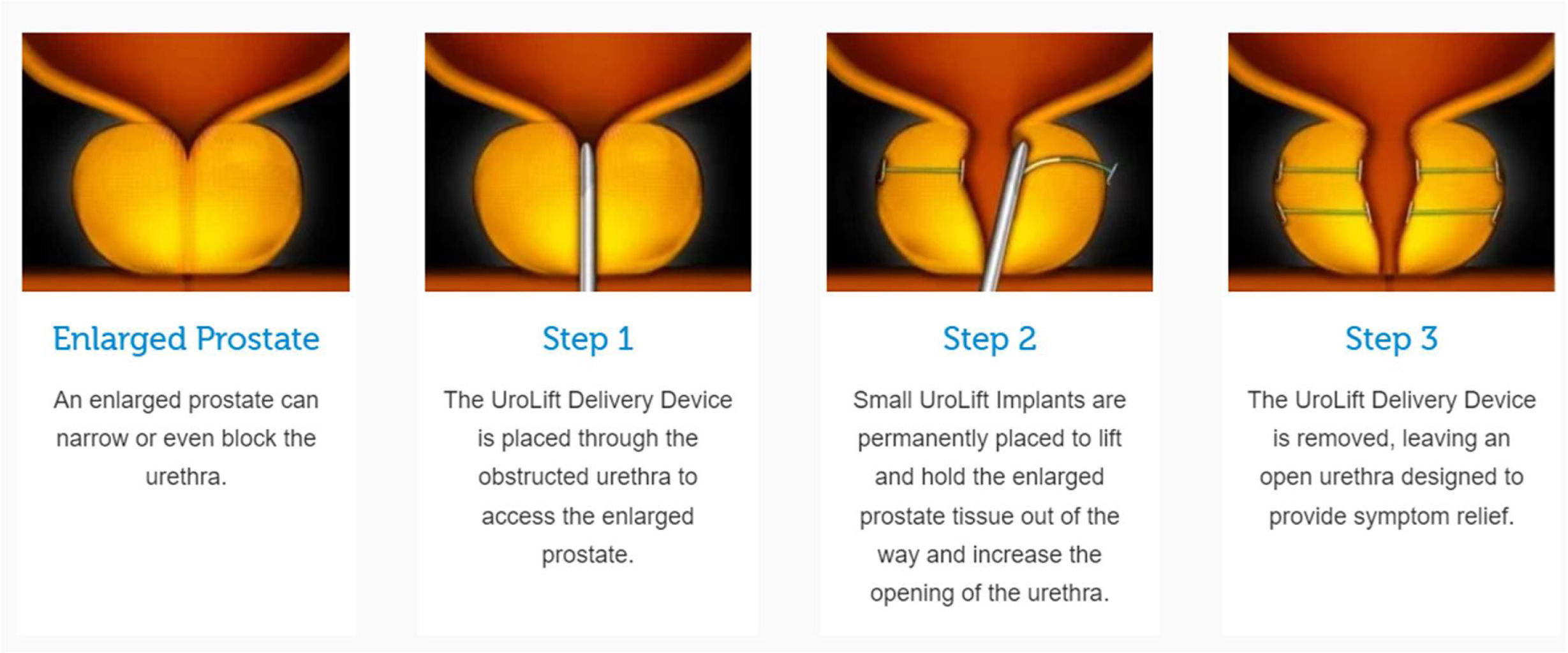 Enlarged Prostate

An enlarged prostate can narrow or even block the urethra.

Step 1

The UroLift Delivery Device is placed through the obstructed urethra to access the enlarged prostate.

Step 2

Small UroLift Implants are permanently placed to lift and hold the enlarged prostate tissue out of the way and increase the opening of the urethra.

Step 3

The UroLift Delivery Device is removed, leaving an open urethra designed to provide symptom relief.