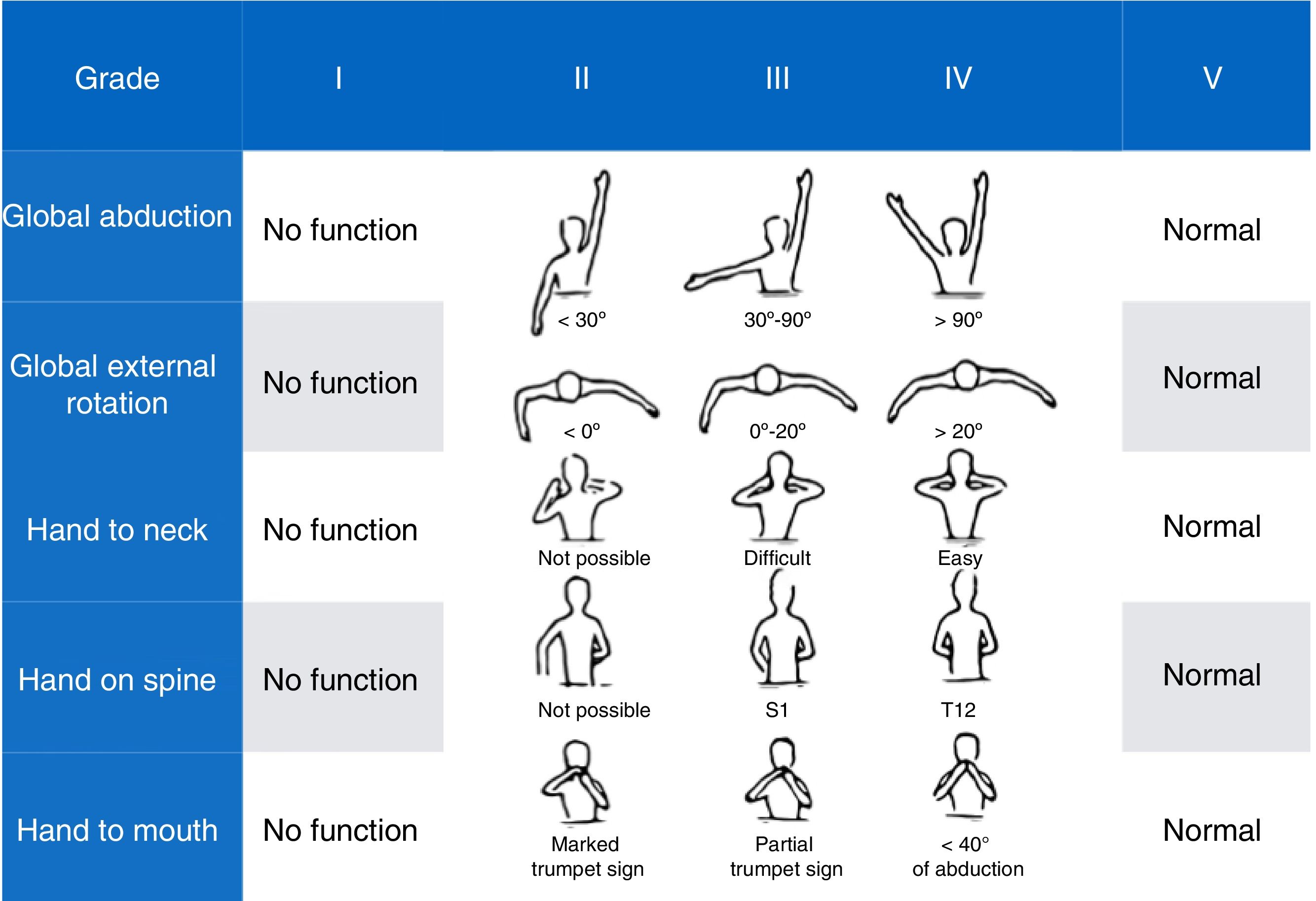 | Grade | I | II | III | IV | V |
|---|---|---|---|---|---|
| Global abduction | No function | < 30° | 30°-90° | > 90° | Normal |
| Global external rotation | No function | < 0° | 0°-20° | > 20° | Normal |
| Hand to neck | No function | Not possible | Difficult | Easy | Normal |
| Hand on spine | No function | Not possible | S1 | T12 | Normal |
| Hand to mouth | No function | Marked trumpet sign | Partial trumpet sign | < 40° of abduction | Normal |