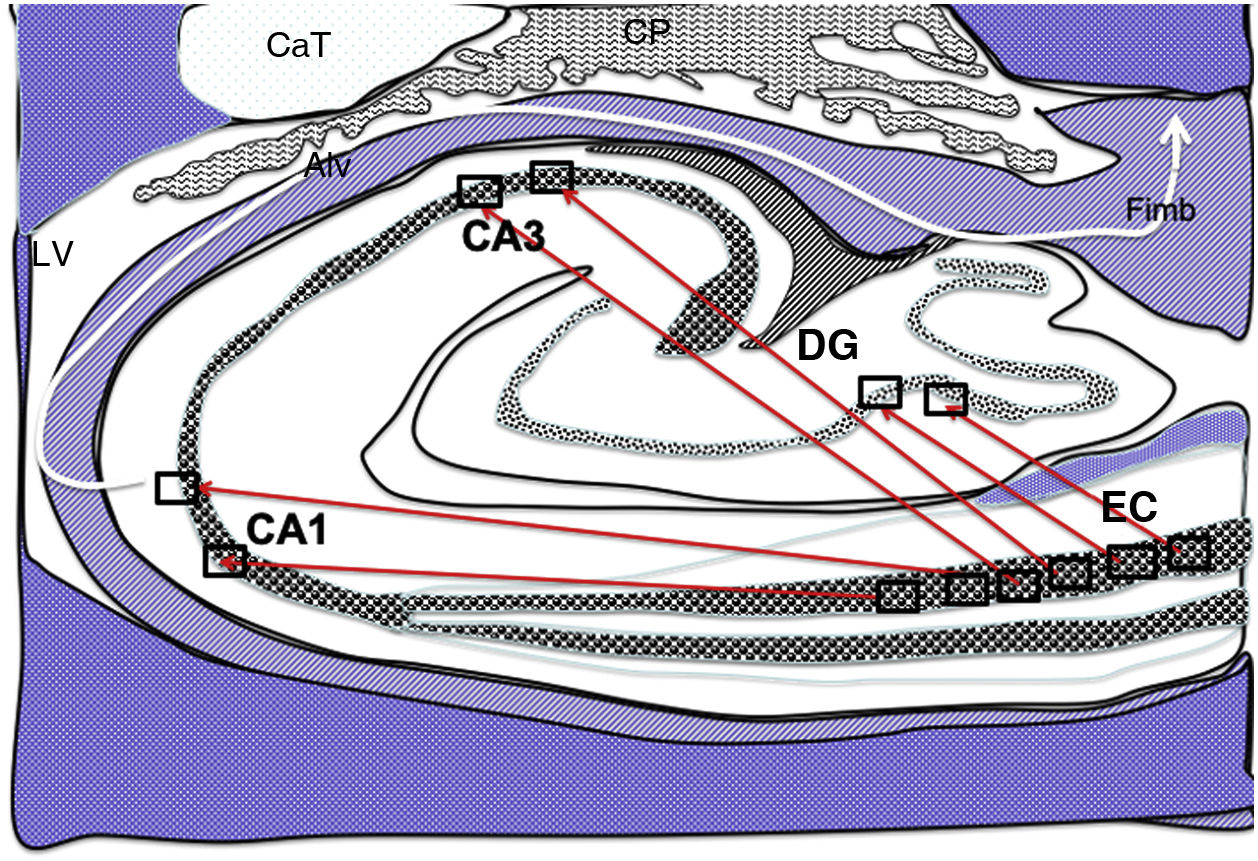 CaT
CP
Alv
Fimb
LV
CA3
DG
EC
CA1