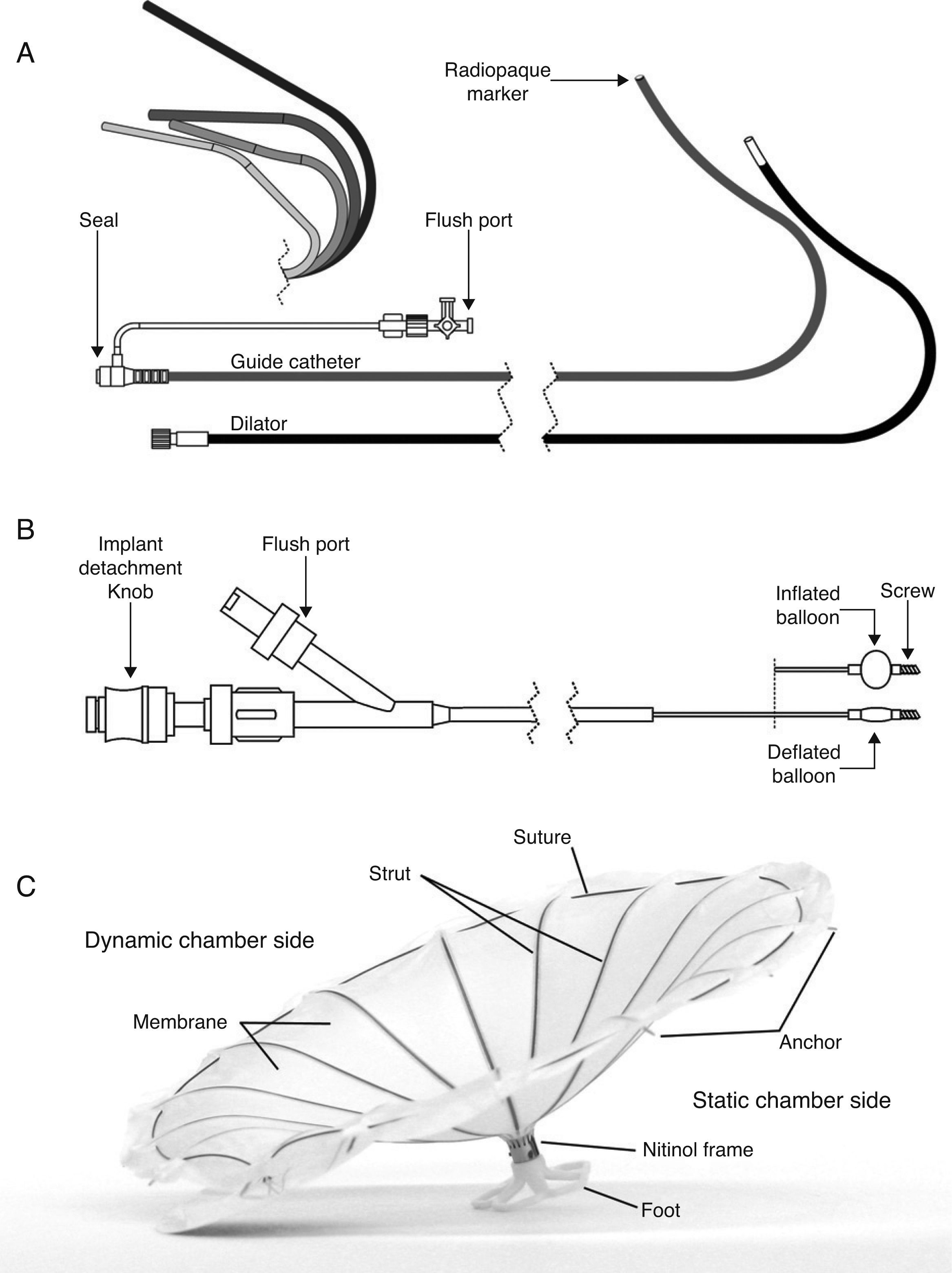 A

Radiopaque marker

Seal

Flush port

Guide catheter

Dilator

B

Implant detachment Knob

Flush port

Inflated balloon

Screw

Deflated balloon

C

Suture

Strut

Dynamic chamber side

Membrane

Anchor

Static chamber side

Nitinol frame

Foot