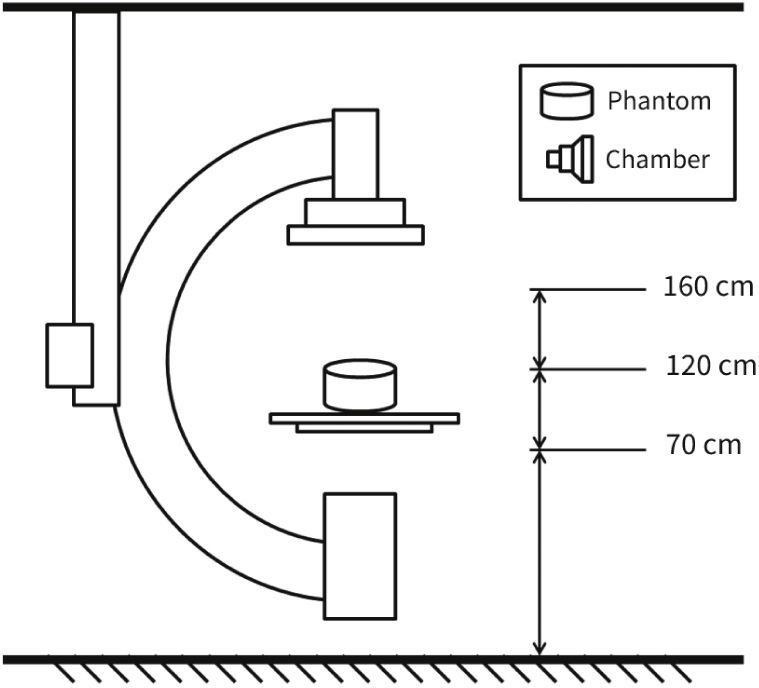 Phantom
Chamber
160 cm
120 cm
70 cm