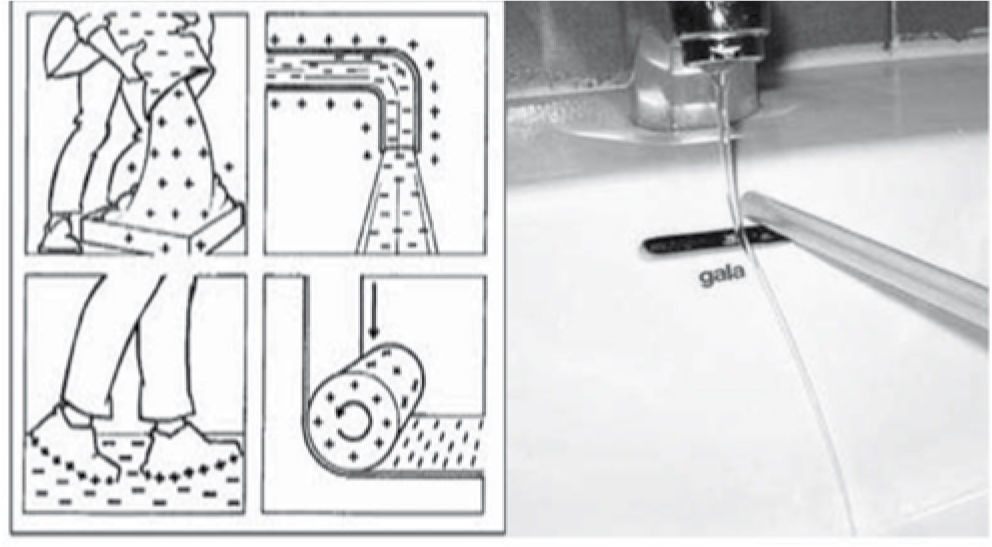 gala