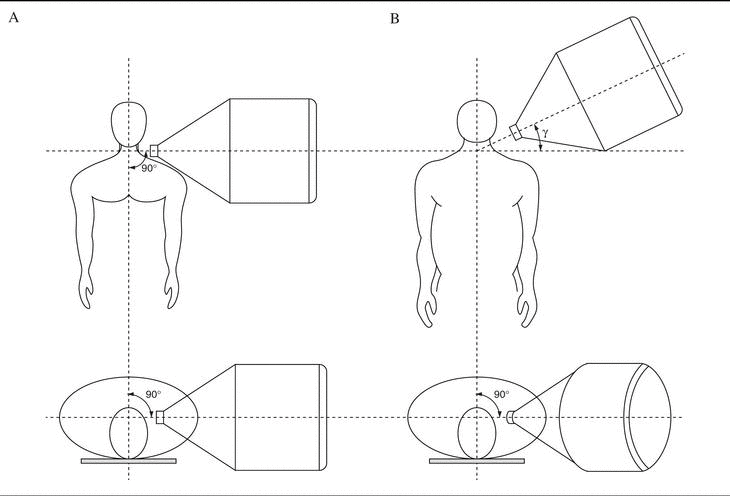 A

B

90°

γ

90°

90°