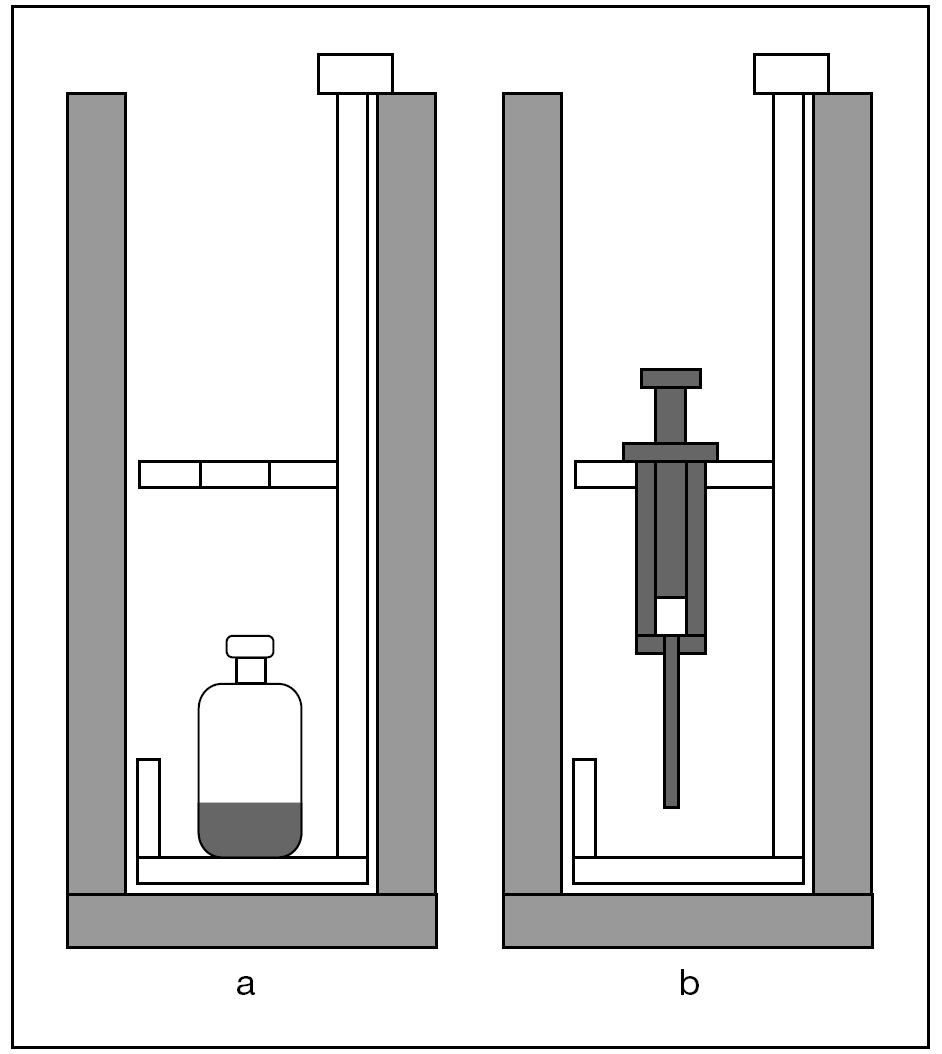 a

b