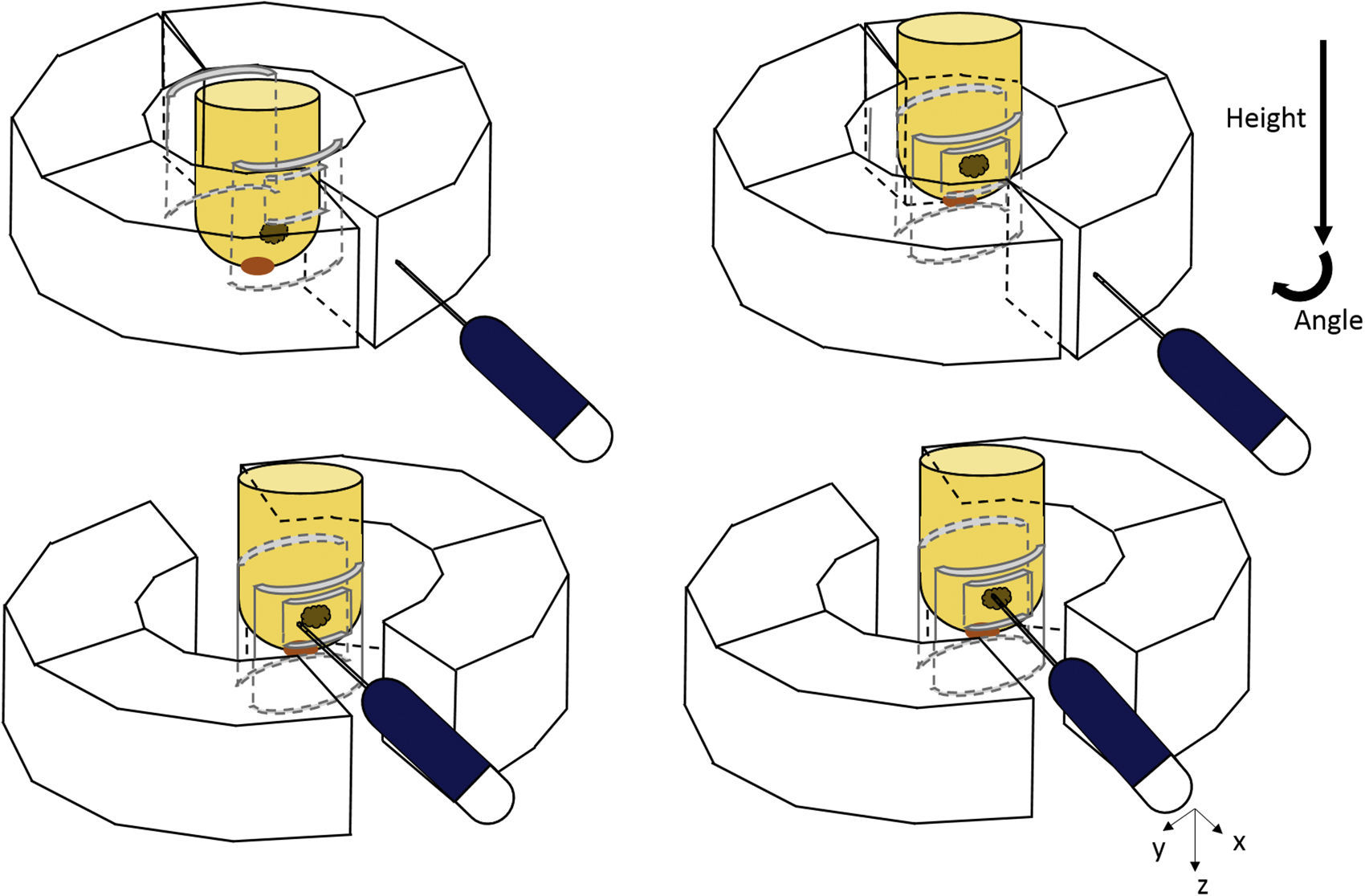 Height

Angle

y
x
z