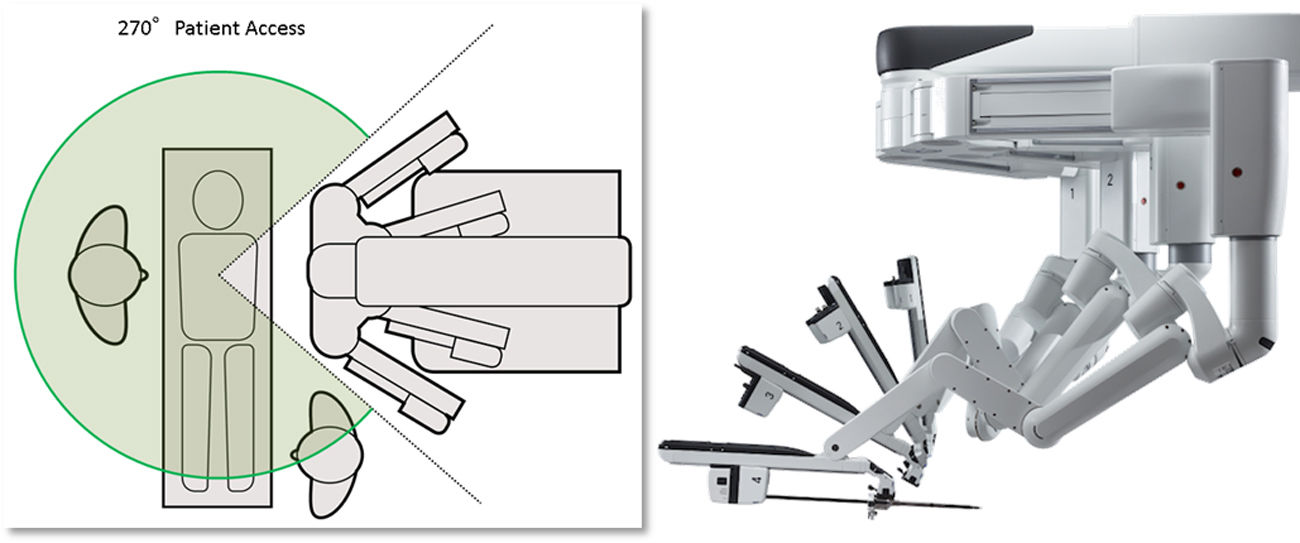 270° Patient Access

1
2
1
2
3
4