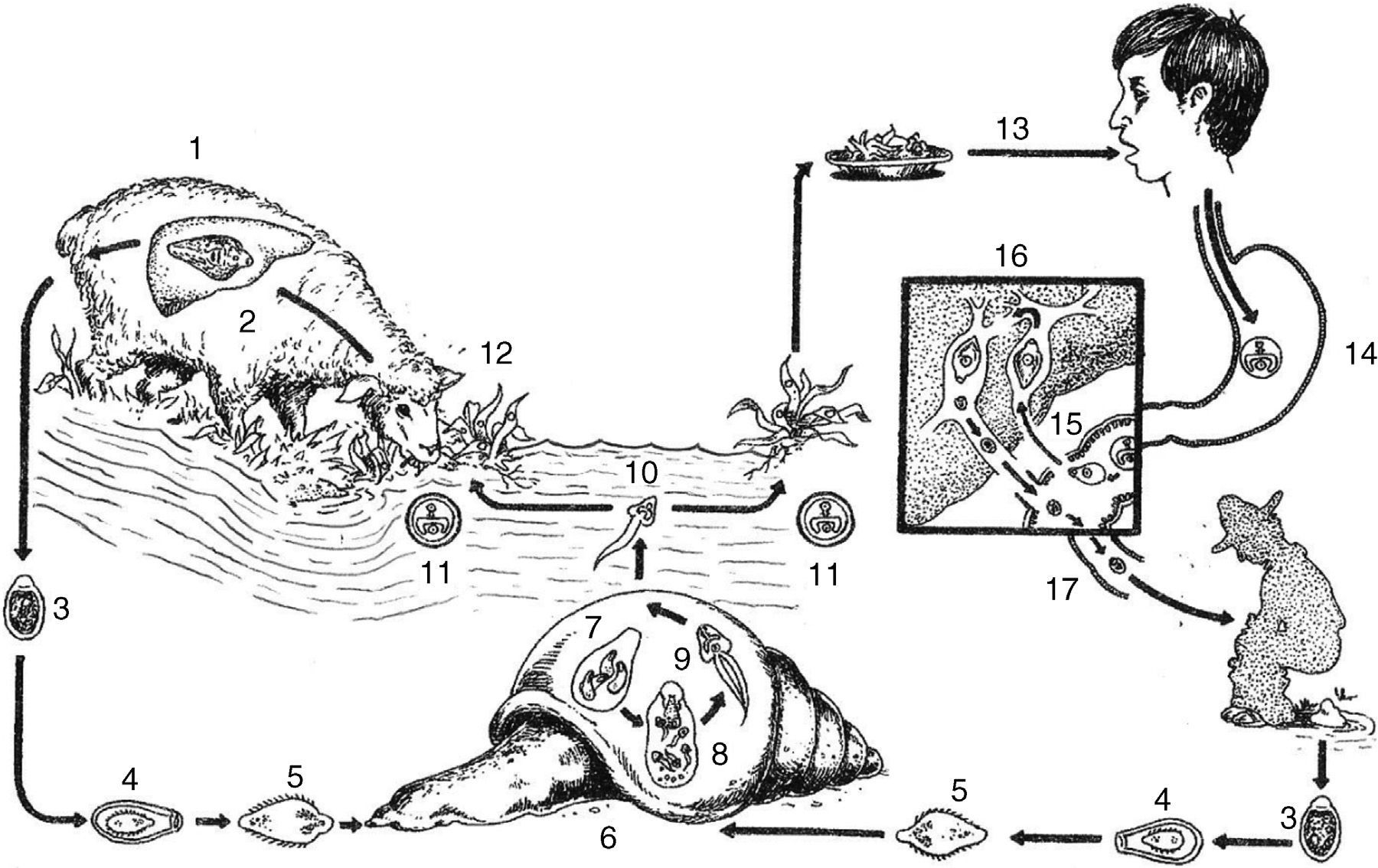 1

2

12

13

16

14

15

10

11

11

17

3

7

9

8

4

5

6

5

4

3