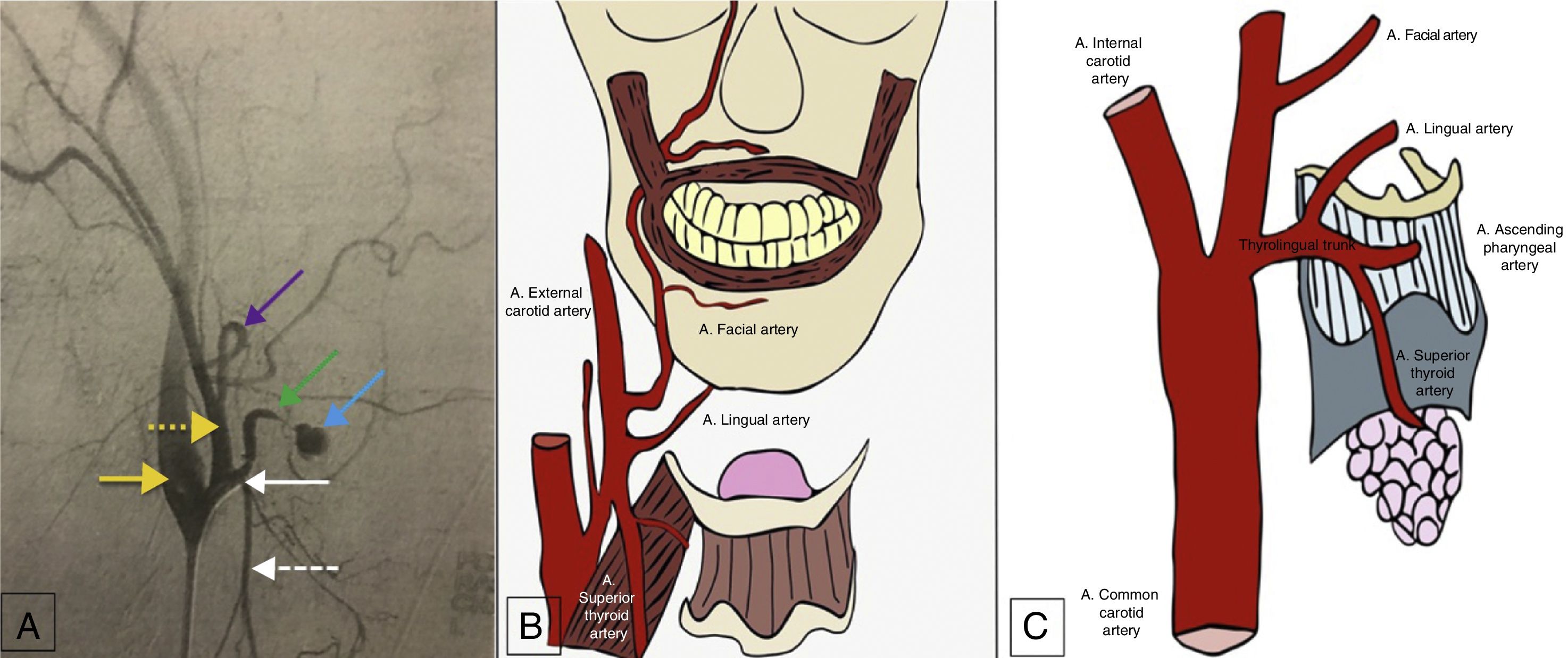 A

A. External carotid artery

A. Facial artery

A. Lingual artery

A. Superior thyroid artery

B

A. Internal carotid artery

A. Facial artery

A. Lingual artery

Thyrolingual trunk

A. Ascending pharyngeal artery

A. Superior thyroid artery

A. Common carotid artery

C