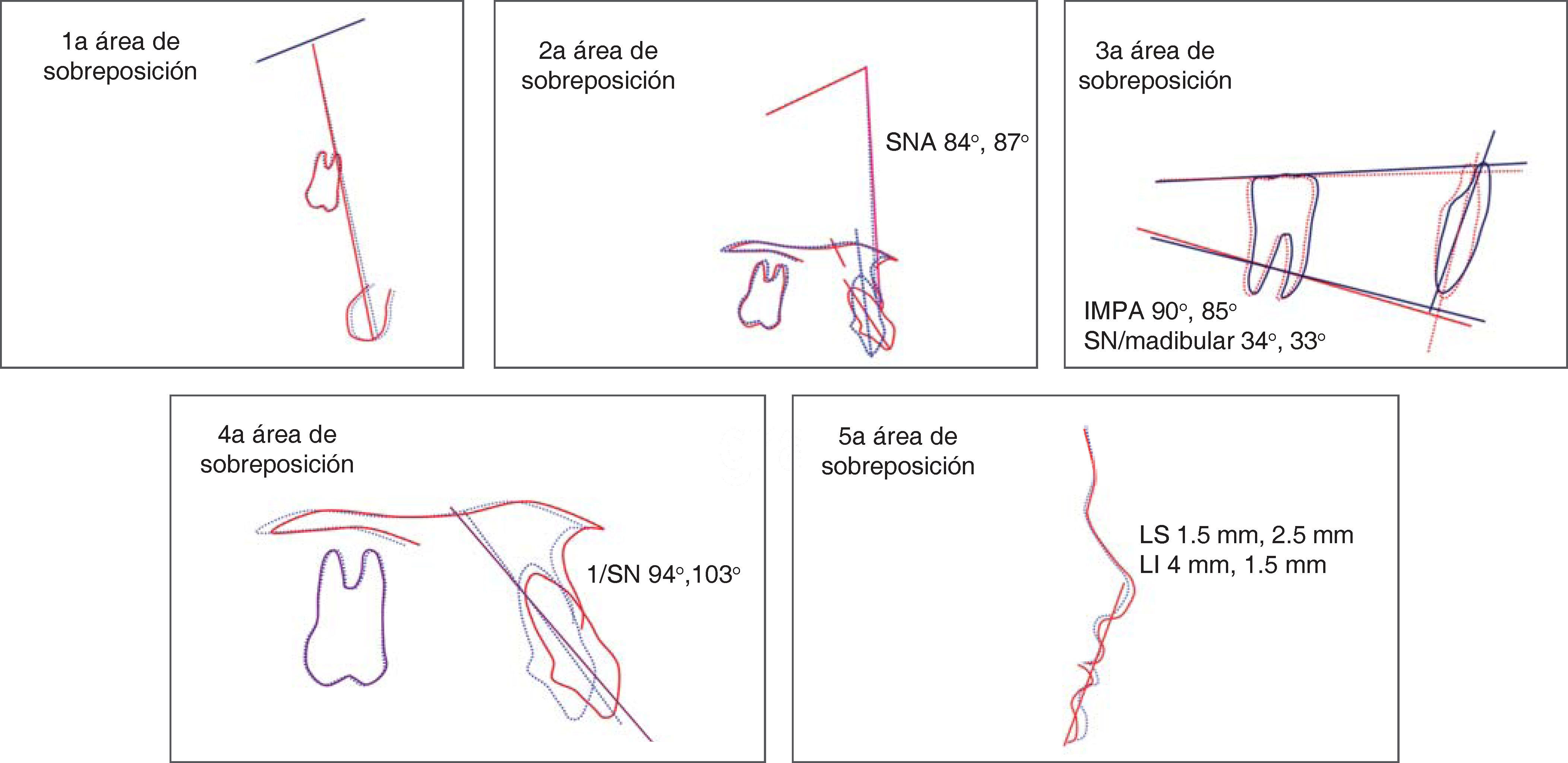 1a área de sobreposición

2a área de sobreposición

SNA 84°, 87°

3a área de sobreposición

IMPA 90°, 85°
SN/madibular 34°, 33°

4a área de sobreposición

1/SN 94°,103°

5a área de sobreposición

LS 1.5 mm, 2.5 mm
LI 4 mm, 1.5 mm