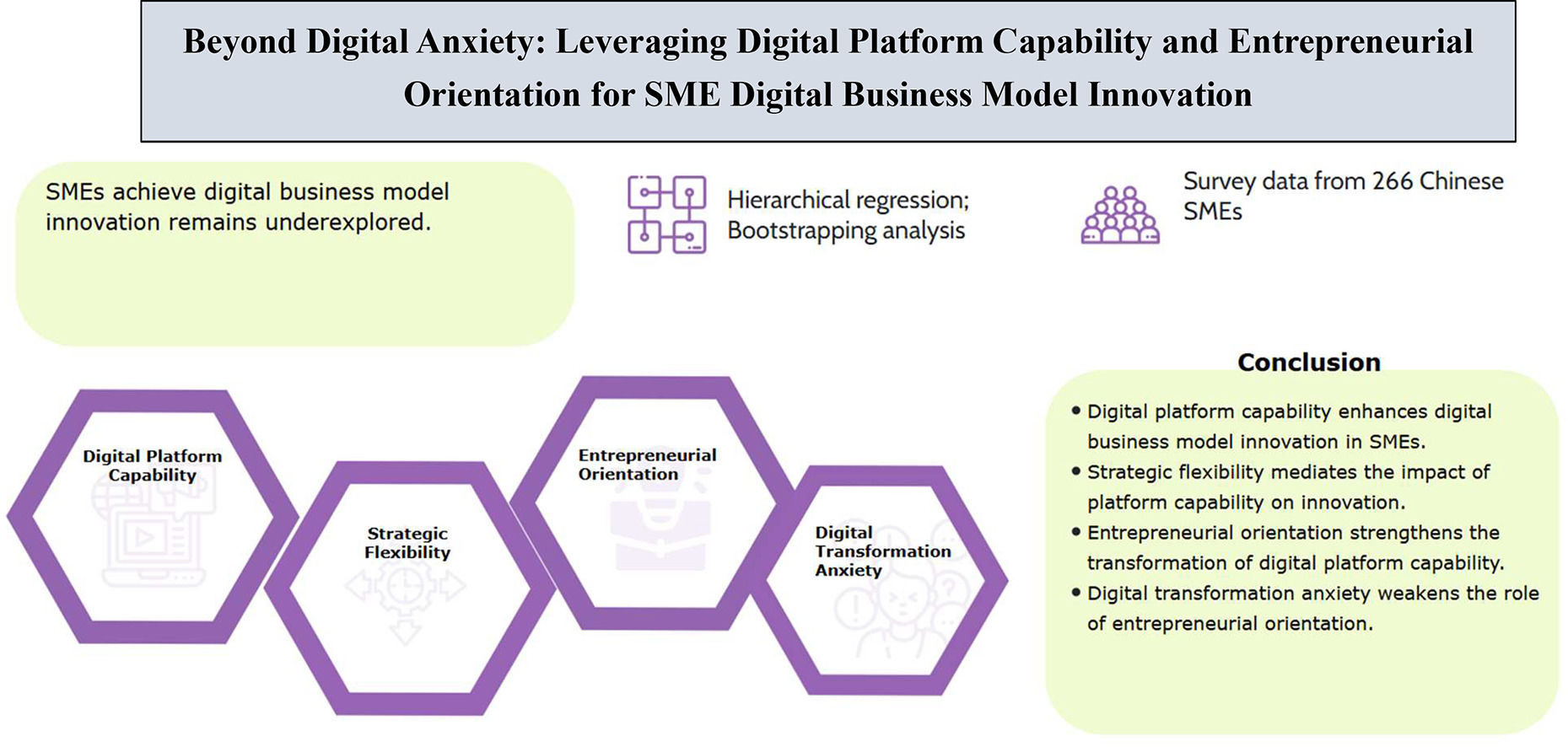 Beyond Digital Anxiety: Leveraging Digital Platform Capability and Entrepreneurial Orientation for SME Digital Business Model Innovation

SMEs achieve digital business model innovation remains underexplored.

Hierarchical regression; Bootstrapping analysis

Survey data from 266 Chinese SMEs

Digital Platform Capability

Strategic Flexibility

Entrepreneurial Orientation

Digital Transformation Anxiety

Conclusion

• Digital platform capability enhances digital business model innovation in SMEs.
• Strategic flexibility mediates the impact of platform capability on innovation.
• Entrepreneurial orientation strengthens the transformation of digital platform capability.
• Digital transformation anxiety weakens the role of entrepreneurial orientation.