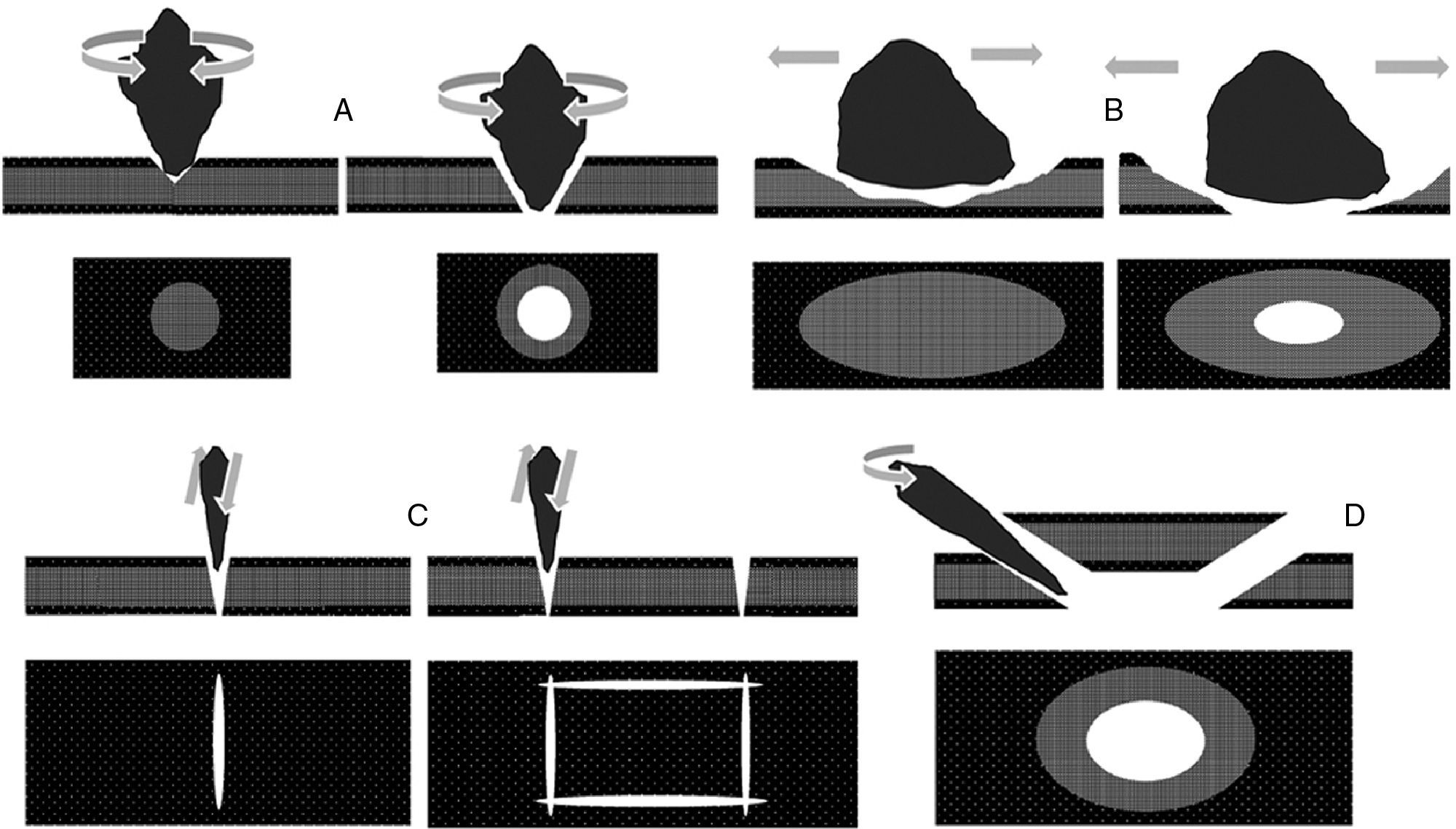 A

B

C

D