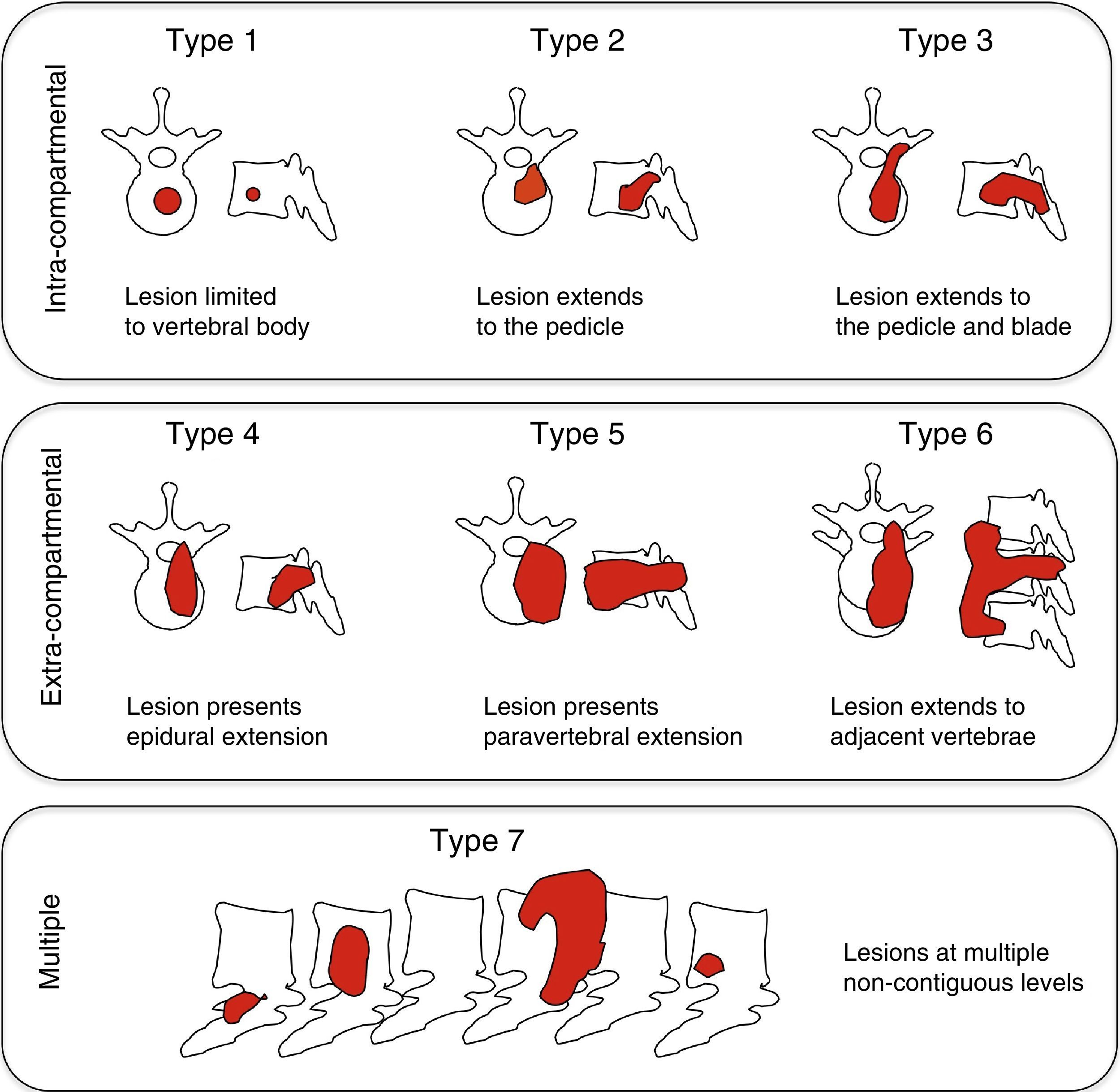 Intra-compartmental

Type 1

Lesion limited to vertebral body

Type 2

Lesion extends to the pedicle

Type 3

Lesion extends to the pedicle and blade

Extra-compartmental

Type 4

Lesion presents epidural extension

Type 5

Lesion presents paravertebral extension

Type 6

Lesion extends to adjacent vertebrae

Multiple

Type 7

Lesions at multiple non-contiguous levels