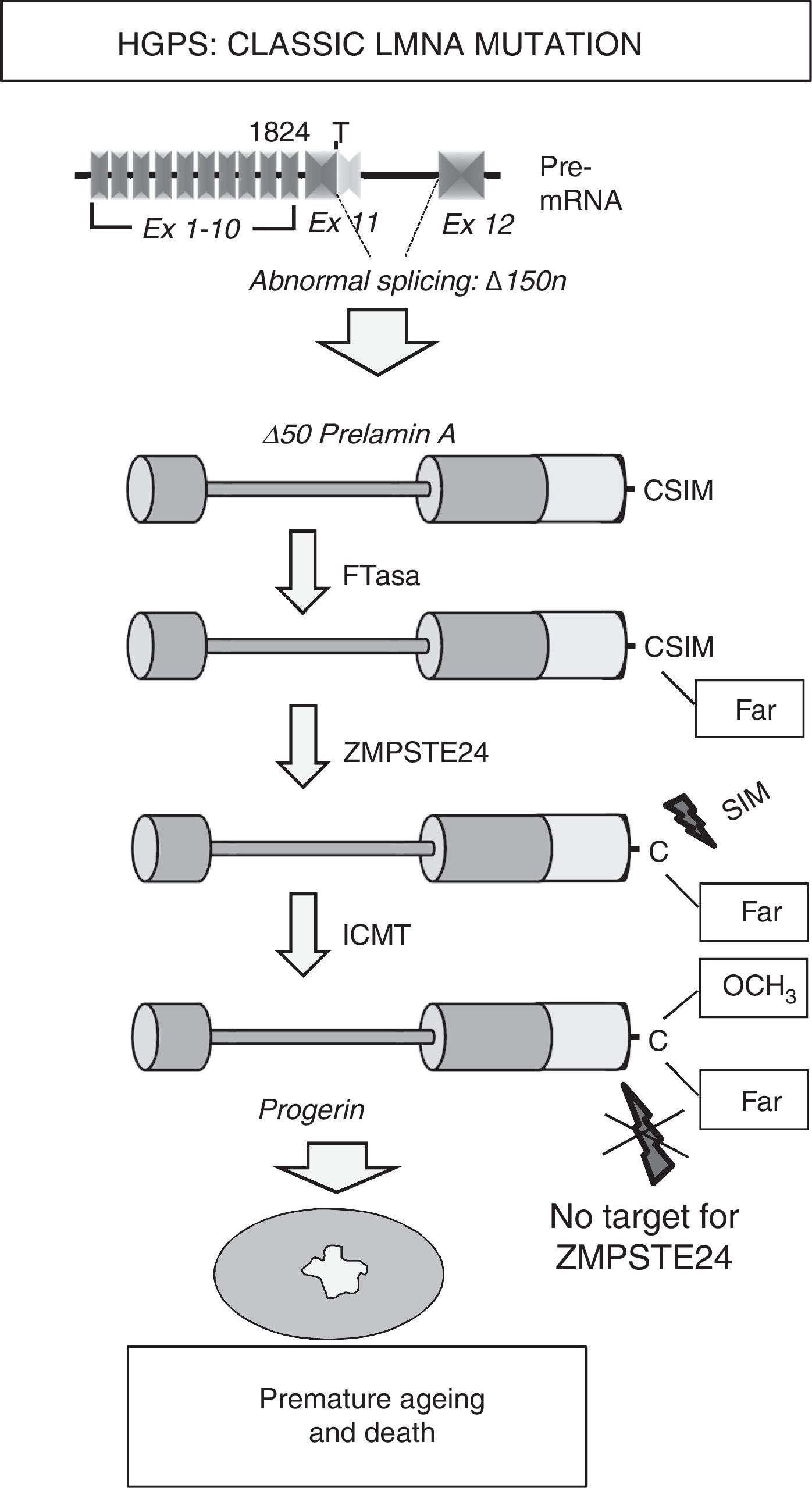 HGPS: CLASSIC LMNA MUTATION

1824 T

Pre-mRNA

Ex 1-10 Ex 11 Ex 12

Abnormal splicing: Δ150n

Δ50 Prelamin A

CSIM

FTasa

CSIM

Far

ZMPSTE24

SIM

C

Far

ICMT

$OCH_3$

C

Far

Progerin

No target for ZMPSTE24

Premature ageing and death