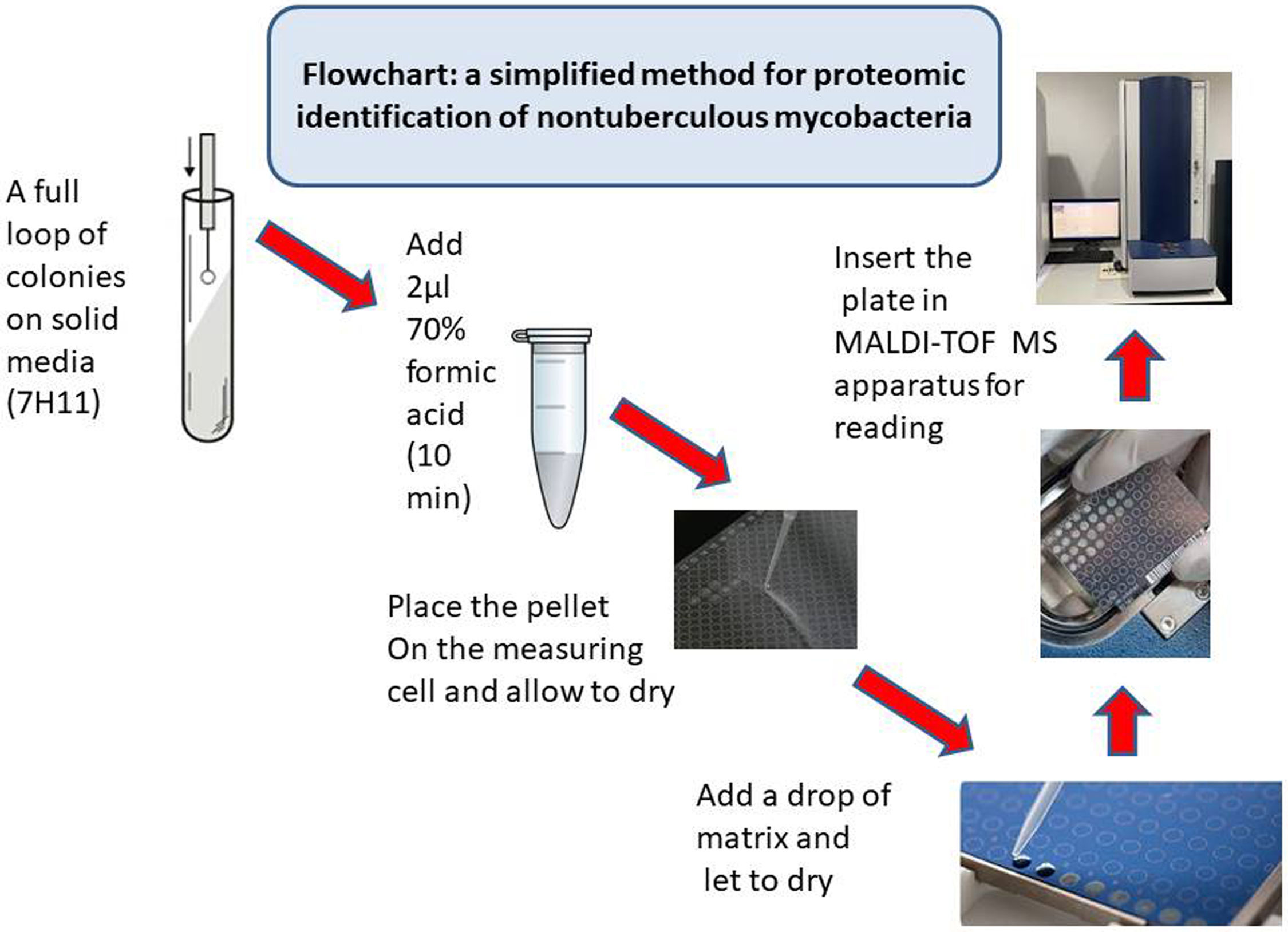 Flowchart: a simplified method for proteomic identification of nontuberculous mycobacteria

A full loop of colonies on solid media (7H11)

Add 2µl 70% formic acid (10 min)

Place the pellet On the measuring cell and allow to dry

Add a drop of matrix and let to dry

Insert the plate in MALDI-TOF MS apparatus for reading