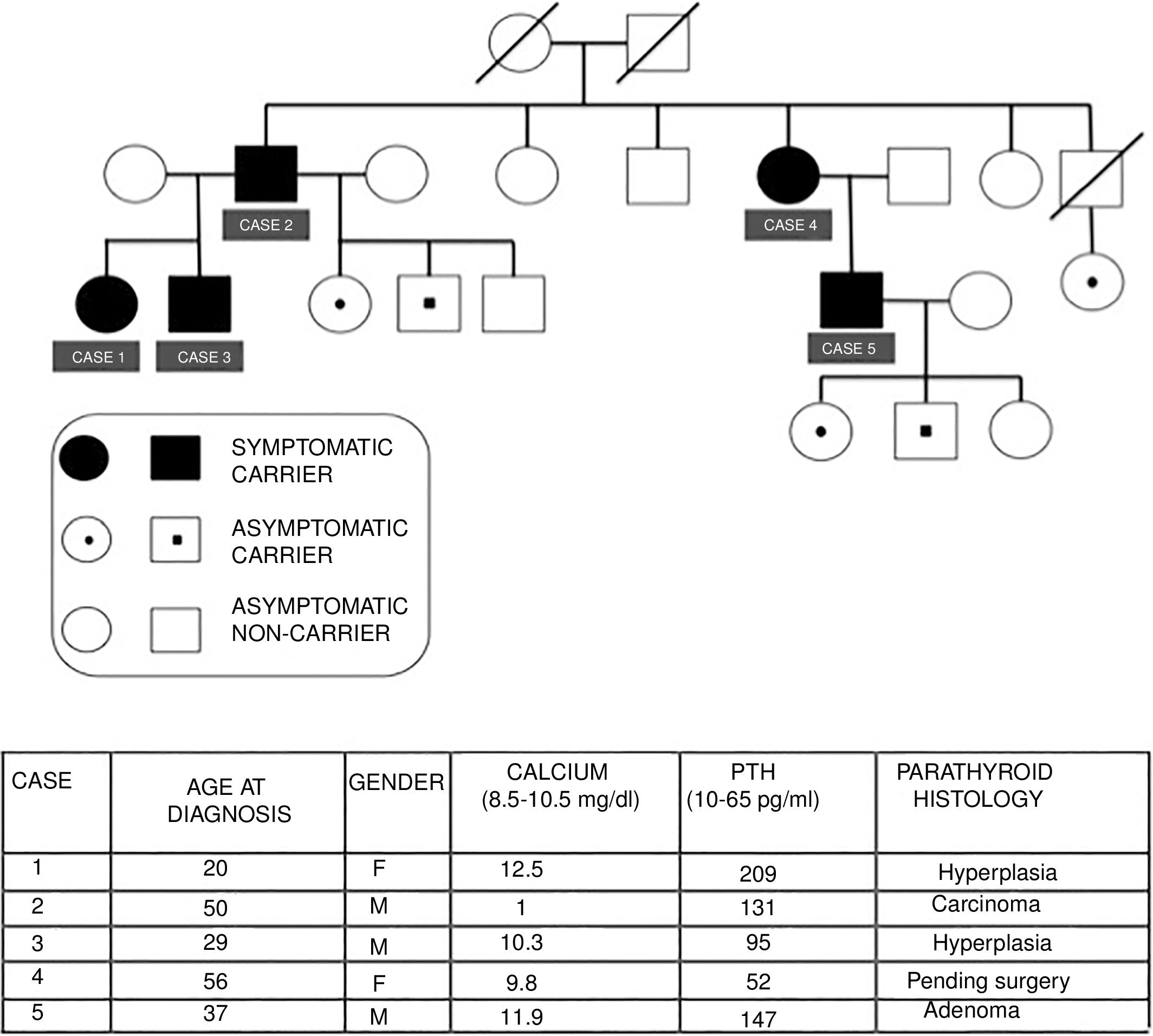 CASE 2

CASE 4

CASE 1

CASE 3

CASE 5

SYMPTOMATIC CARRIER

ASYMPTOMATIC CARRIER

ASYMPTOMATIC NON-CARRIER

| CASE | AGE AT DIAGNOSIS | GENDER | CALCIUM (8.5-10.5 mg/dl) | PTH (10-65 pg/ml) | PARATHYROID HISTOLOGY |
|---|---|---|---|---|---|
| 1 | 20 | F | 12.5 | 209 | Hyperplasia |
| 2 | 50 | M | 1 | 131 | Carcinoma |
| 3 | 29 | M | 10.3 | 95 | Hyperplasia |
| 4 | 56 | F | 9.8 | 52 | Pending surgery |
| 5 | 37 | M | 11.9 | 147 | Adenoma |