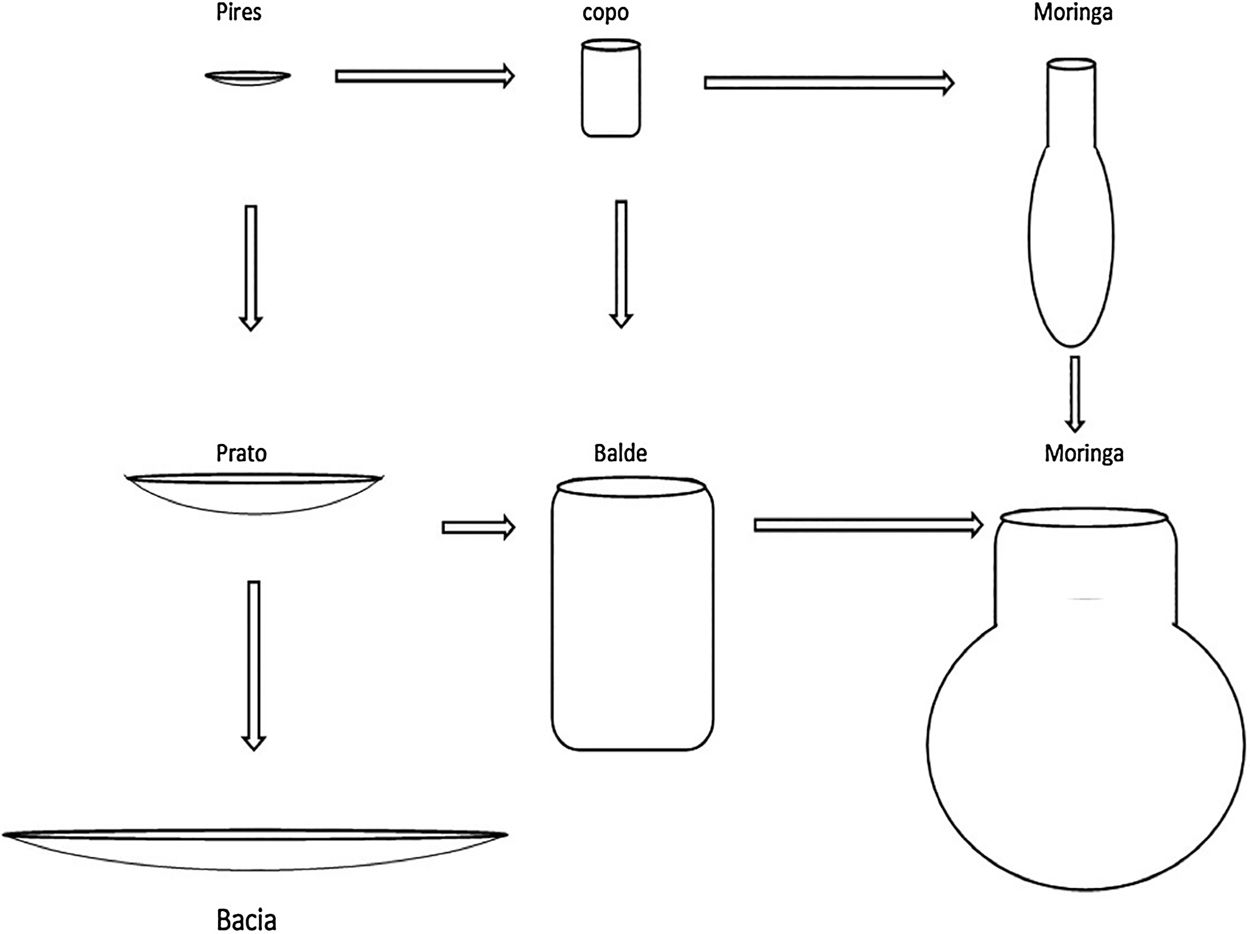 Pires

copo

Moringa

Prato

Balde

Moringa

Bacia