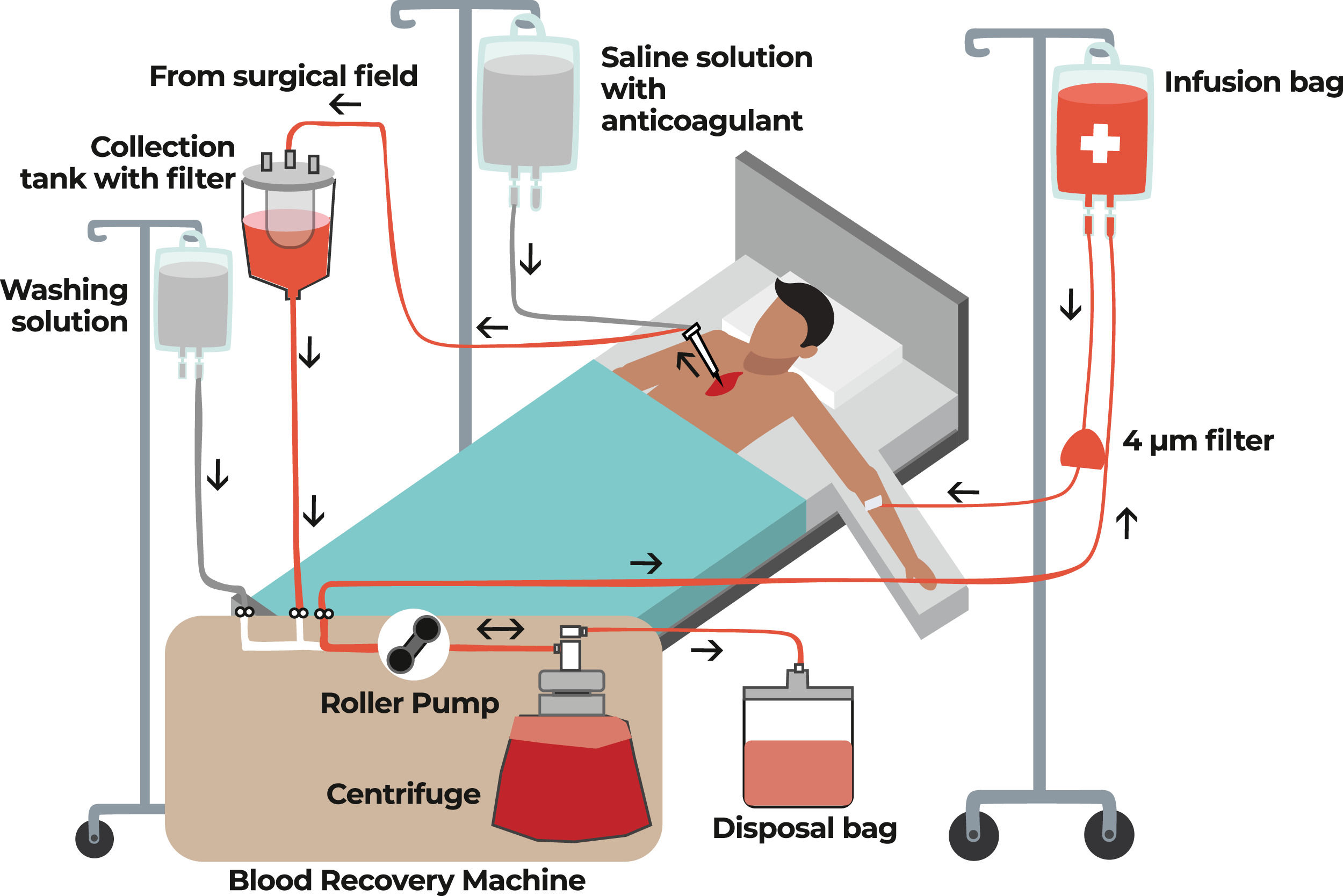 From surgical field

Saline solution with anticoagulant

Infusion bag

Collection tank with filter

Washing solution

4 µm filter

Roller Pump

Centrifuge

Disposal bag

Blood Recovery Machine