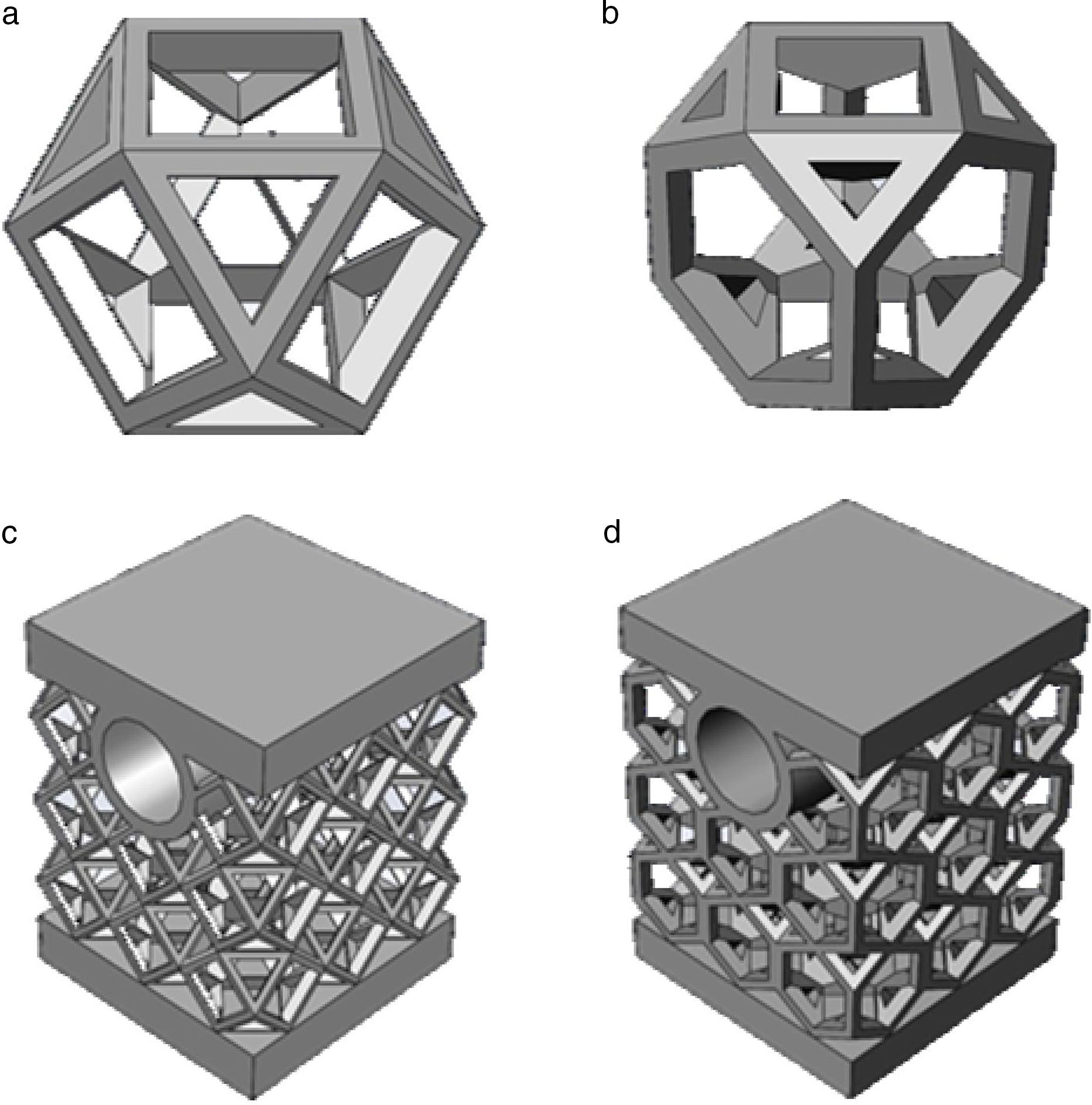 a

b

c

d