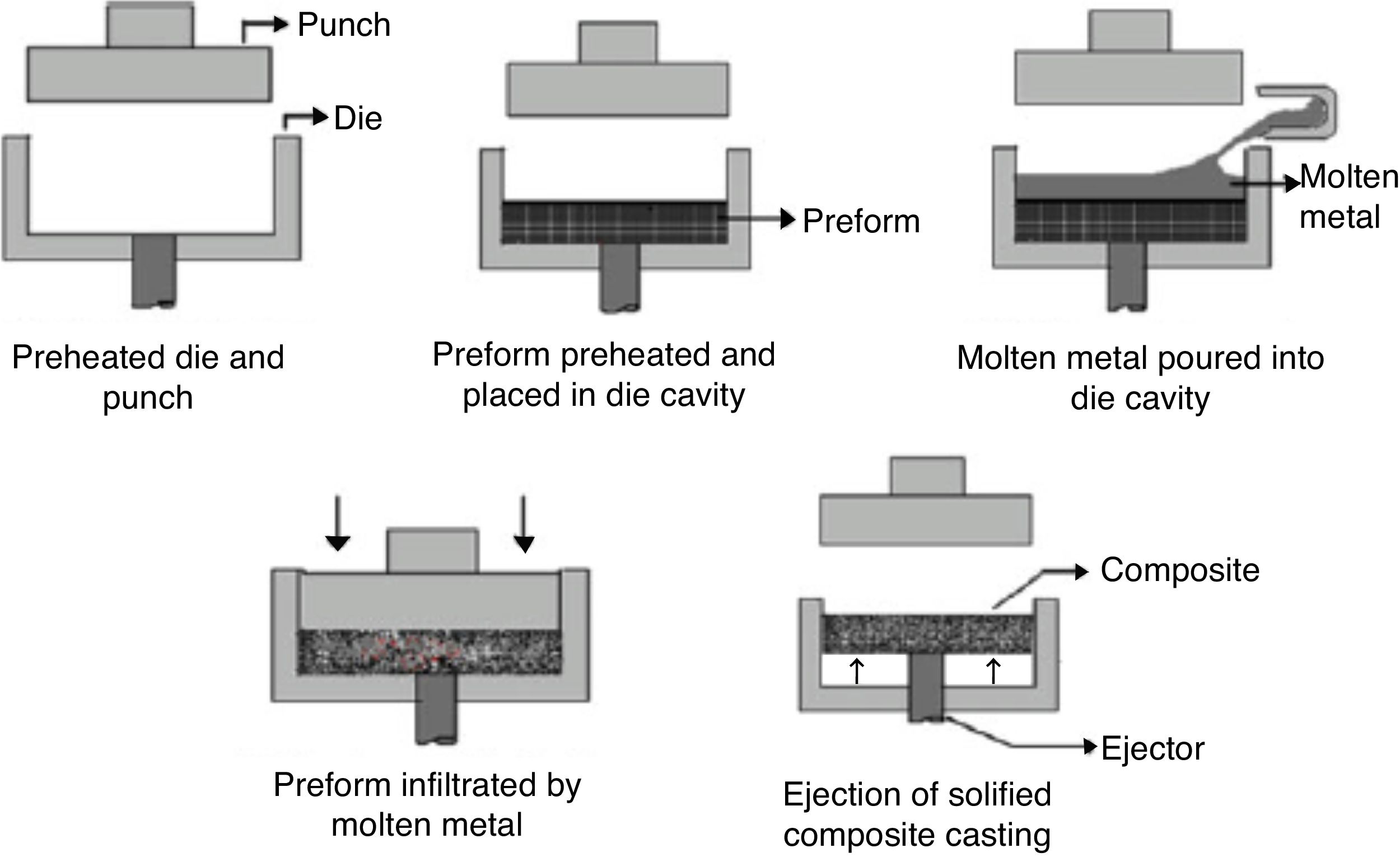 Punch

Die

Preheated die and punch

Preform

Preform preheated and placed in die cavity

Molten metal

Molten metal poured into die cavity

Preform infiltrated by molten metal

Composite

Ejector

Ejection of solified composite casting