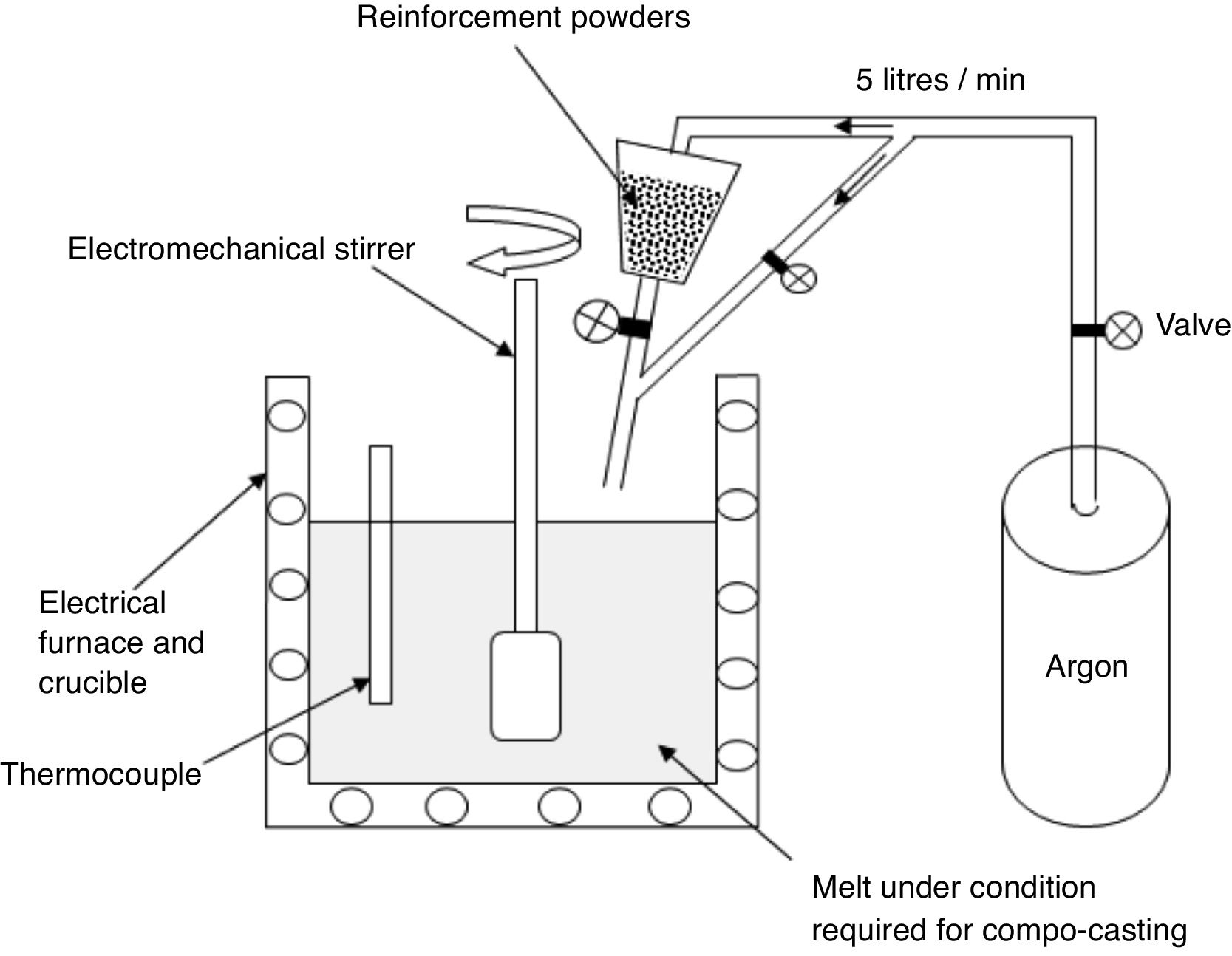 Reinforcement powders

5 litres / min

Electromechanical stirrer

Valve

Electrical furnace and crucible

Argon

Thermocouple

Melt under condition required for compo-casting