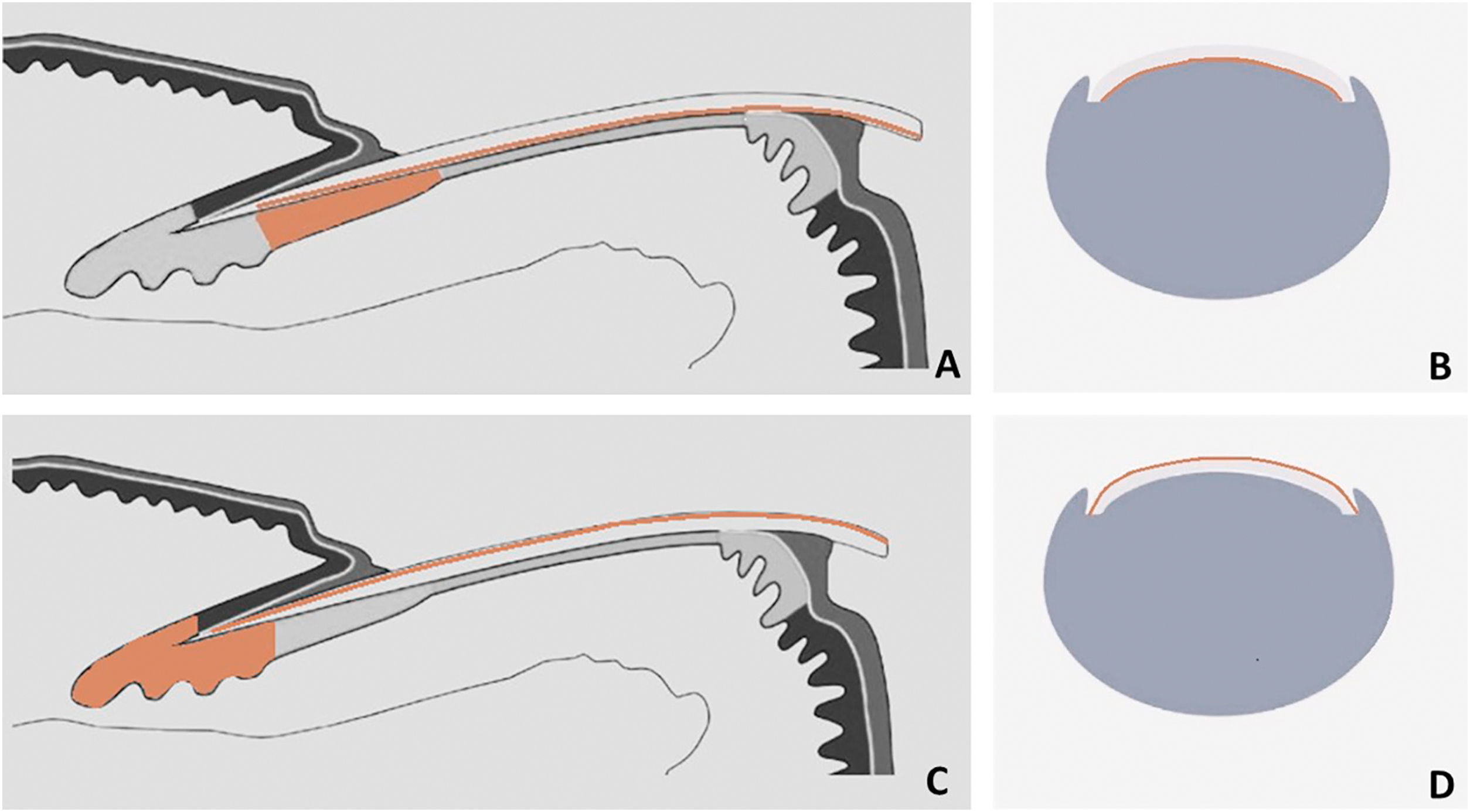 A

B

C

D