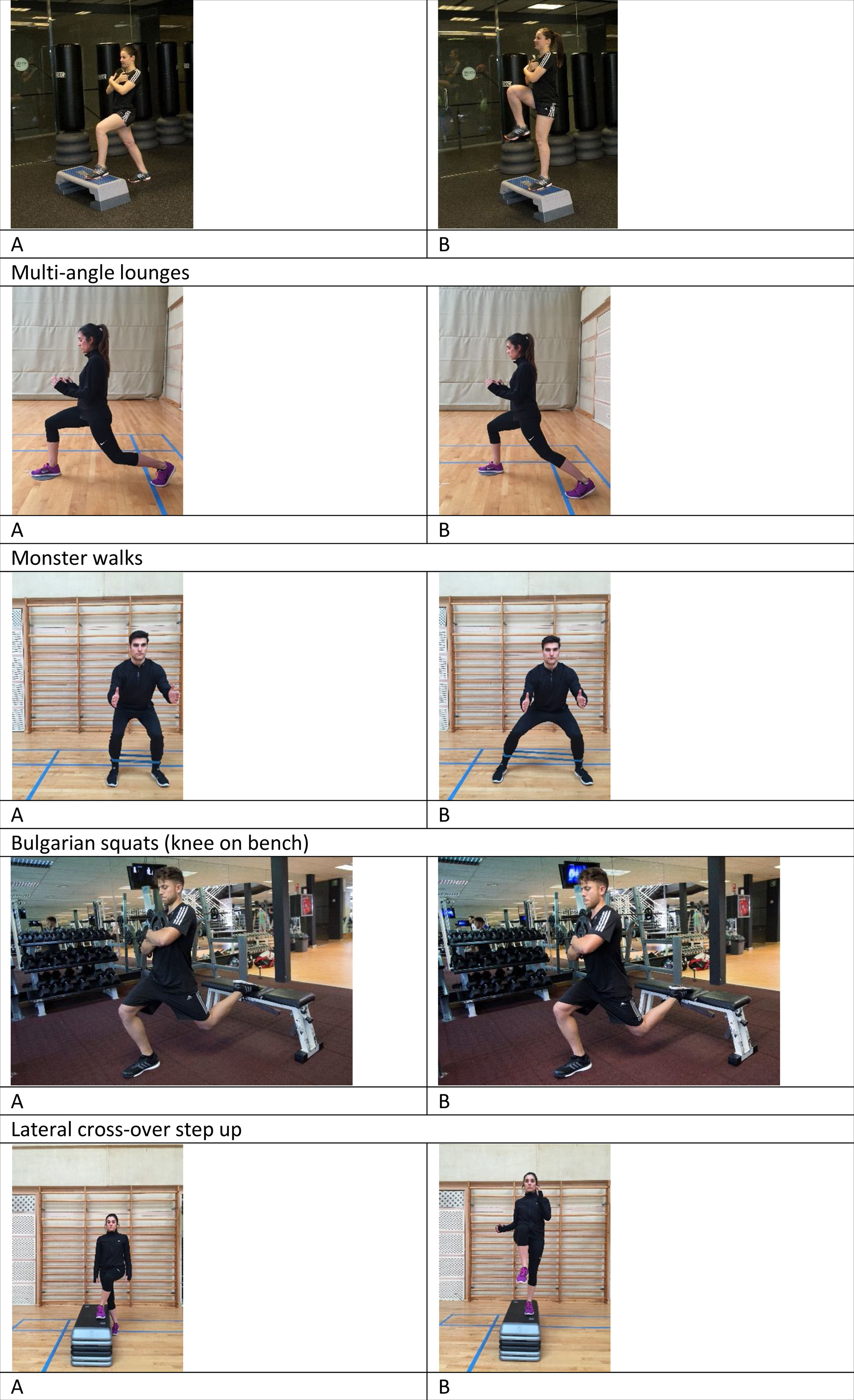 A B

Multi-angle lounges

A B

Monster walks

A B

Bulgarian squats (knee on bench)

A B

Lateral cross-over step up

A B