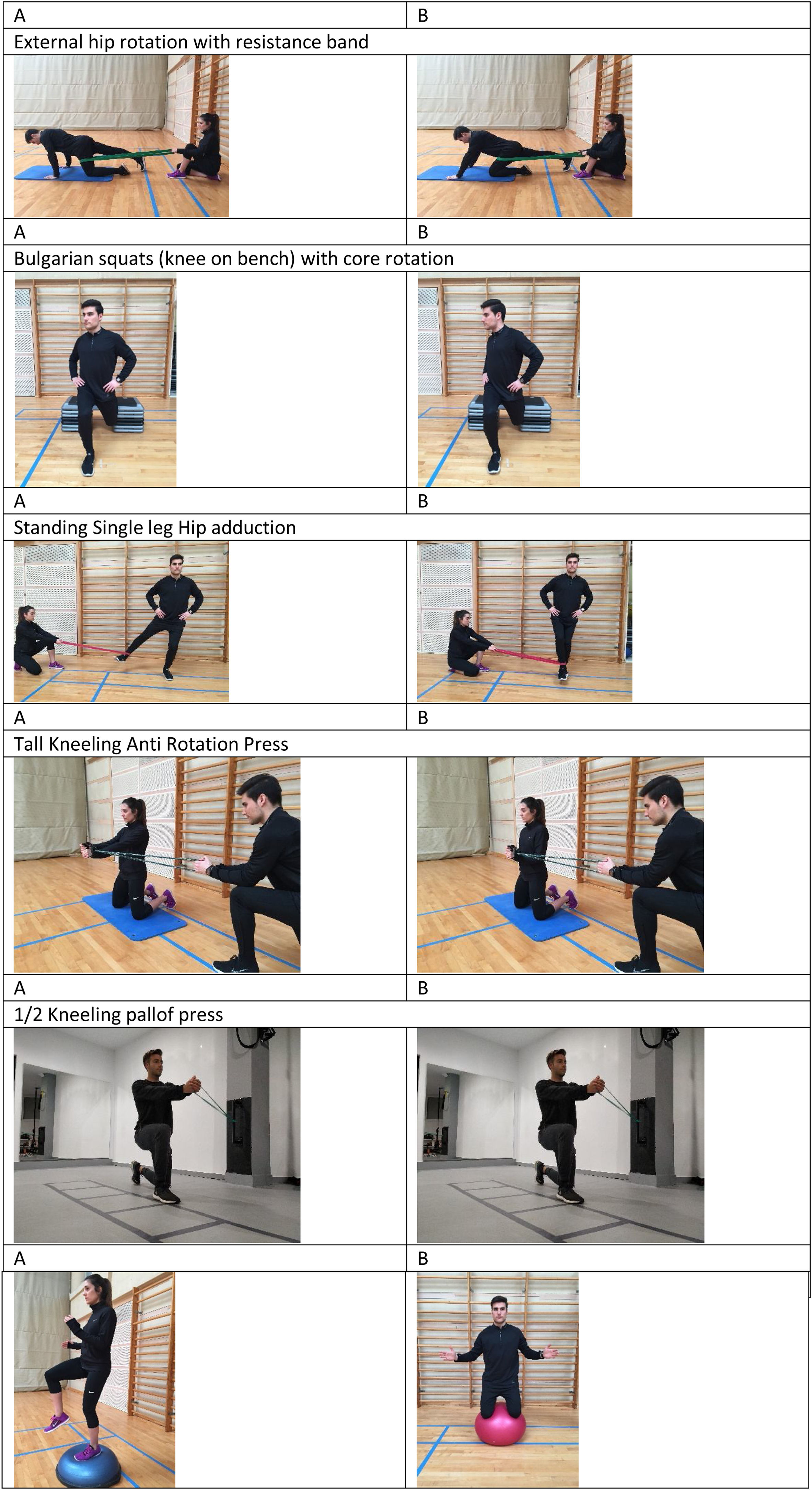 | A | B |
|---|---|
| External hip rotation with resistance band | |
| | |
| A | B |
| Bulgarian squats (knee on bench) with core rotation | |
| | |
| A | B |
| Standing Single leg Hip adduction | |
| | |
| A | B |
| Tall Kneeling Anti Rotation Press | |
| | |
| A | B |
| 1/2 Kneeling pallof press | |
| | |
| A | B |
| | |