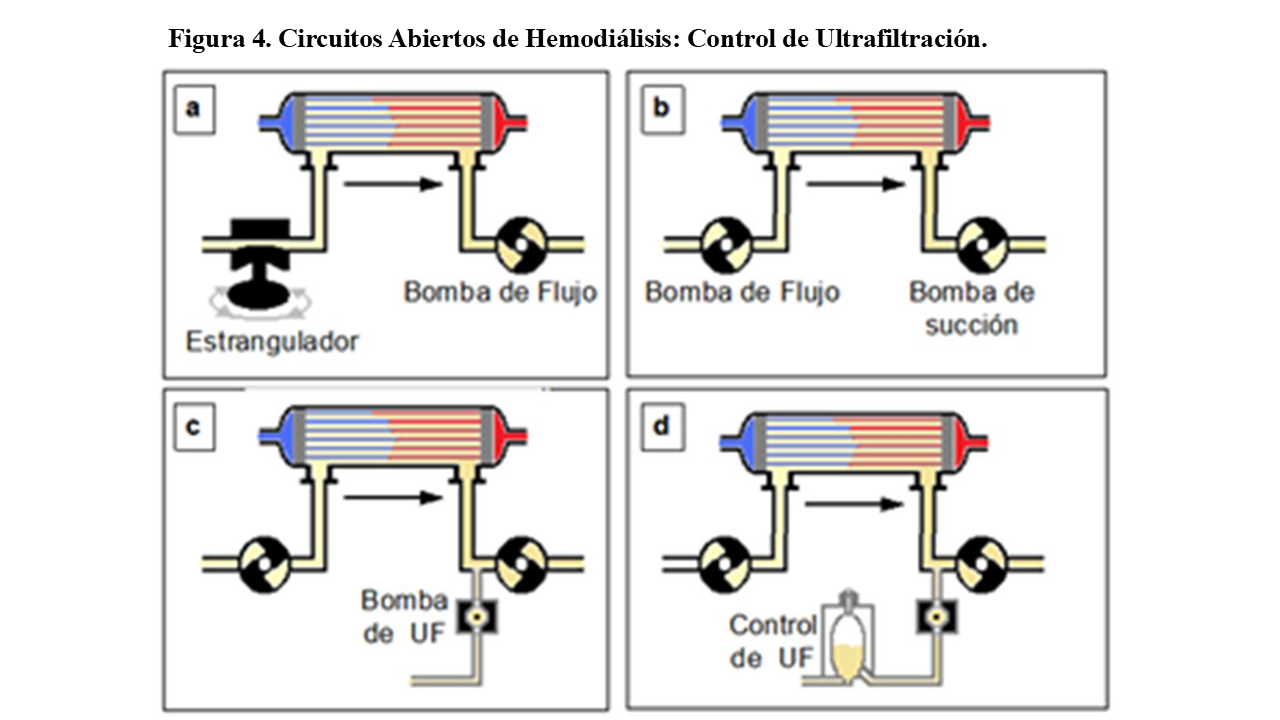 Figura 4. Circuitos Abiertos de Hemodiálisis: Control de Ultrafiltración.

a

Estrangulador

Bomba de Flujo

b

Bomba de Flujo

Bomba de succión

c

Bomba de UF

d

Control de UF