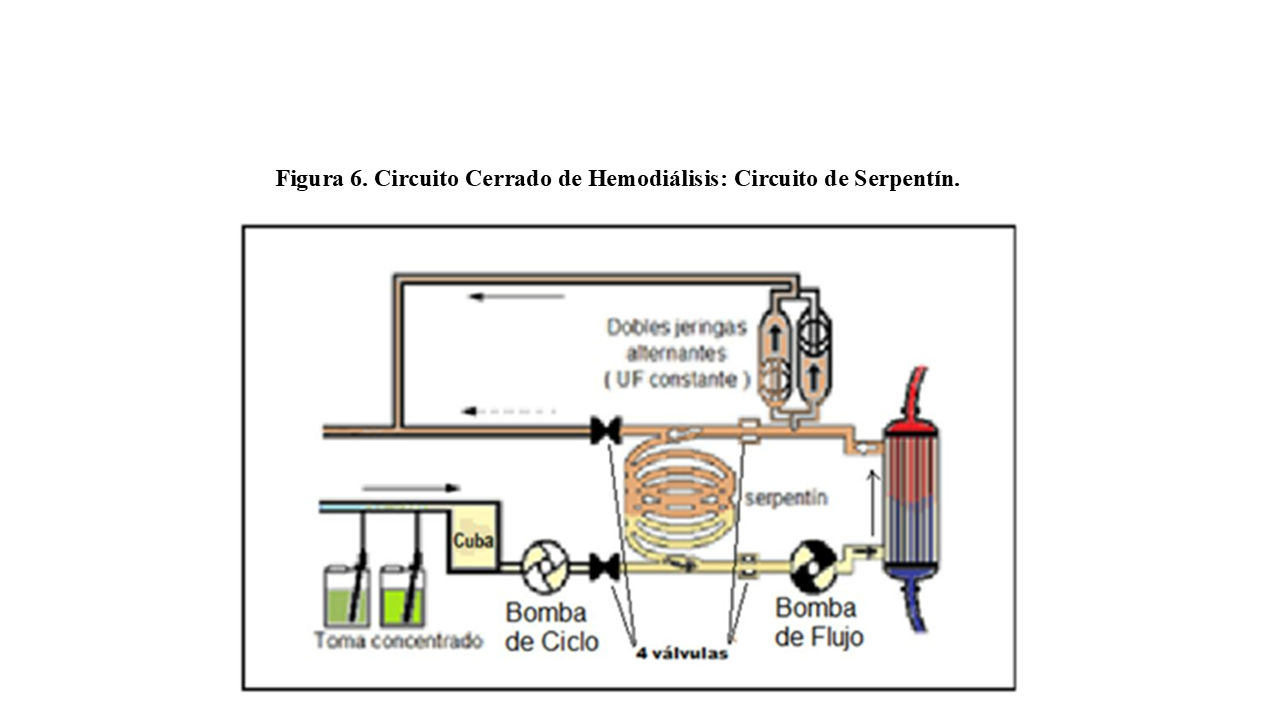 Figura 6. Circuito Cerrado de Hemodiálisis: Circuito de Serpentín.

Dobles jeringas alternantes ( UF constante )

serpentín

Cuba

Toma concentrado

Bomba de Ciclo

4 válvulas

Bomba de Flujo