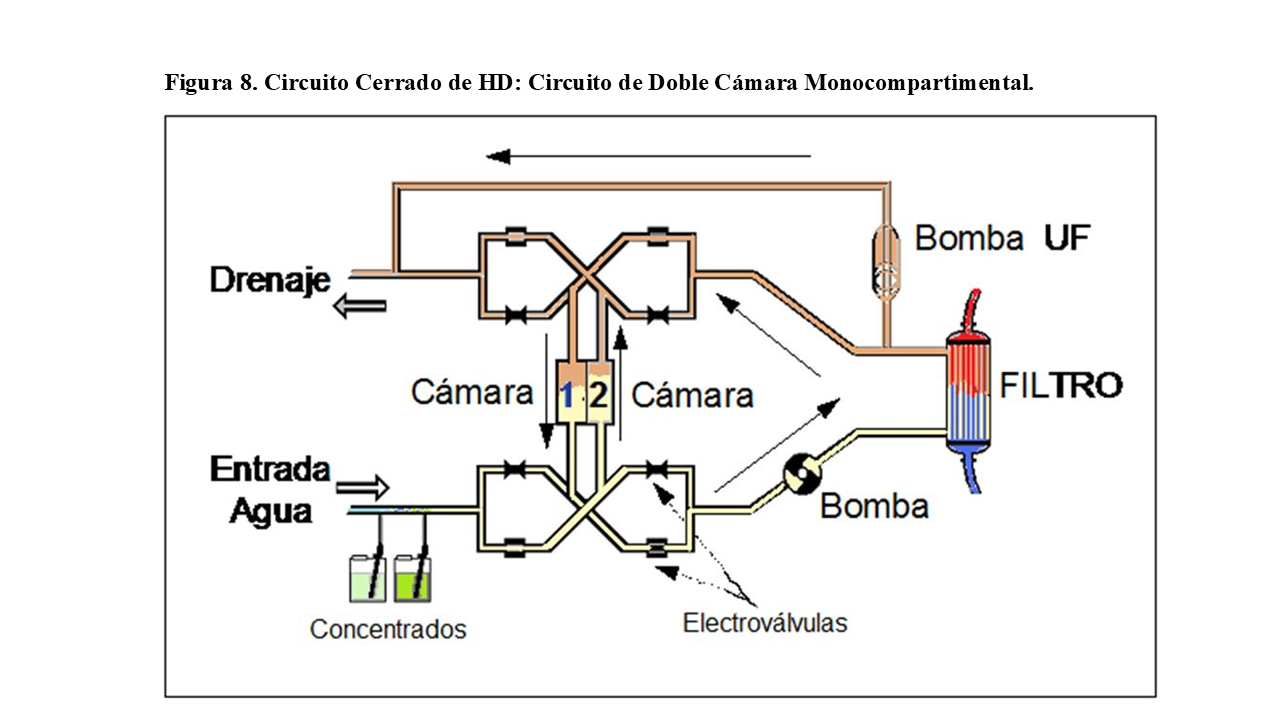 Figura 8. Circuito Cerrado de HD: Circuito de Doble Cámara Monocompartimental.

Bomba UF

Drenaje

Cámara 1 2 Cámara

FILTRO

Entrada Agua

Bomba

Concentrados

Electroválvulas