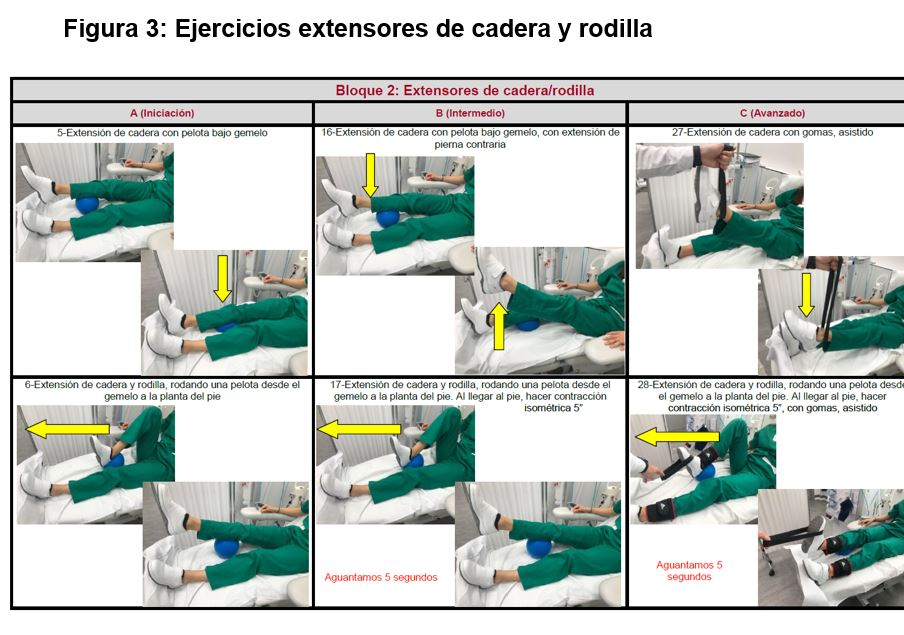 Figura 3: Ejercicios extensores de cadera y rodilla

| Bloque 2: Extensores de cadera/rodilla | | |
|---|---|---|
| A (Iniciación) | B (Intermedio) | C (Avanzado) |
| 5-Extensión de cadera con pelota bajo gemelo | 16-Extensión de cadera con pelota bajo gemelo, con extensión de pierna contraria | 27-Extensión de cadera con gomas, asistido |
| 6-Extensión de cadera y rodilla, rodando una pelota desde el gemelo a la planta del pie | 17-Extensión de cadera y rodilla, rodando una pelota desde el gemelo a la planta del pie. Al llegar al pie, hacer contracción isométrica 5" Aguantamos 5 segundos | 28-Extensión de cadera y rodilla, rodando una pelota desde el gemelo a la planta del pie. Al llegar al pie, hacer contracción isométrica 5", con gomas, asistido Aguantamos 5 segundos |